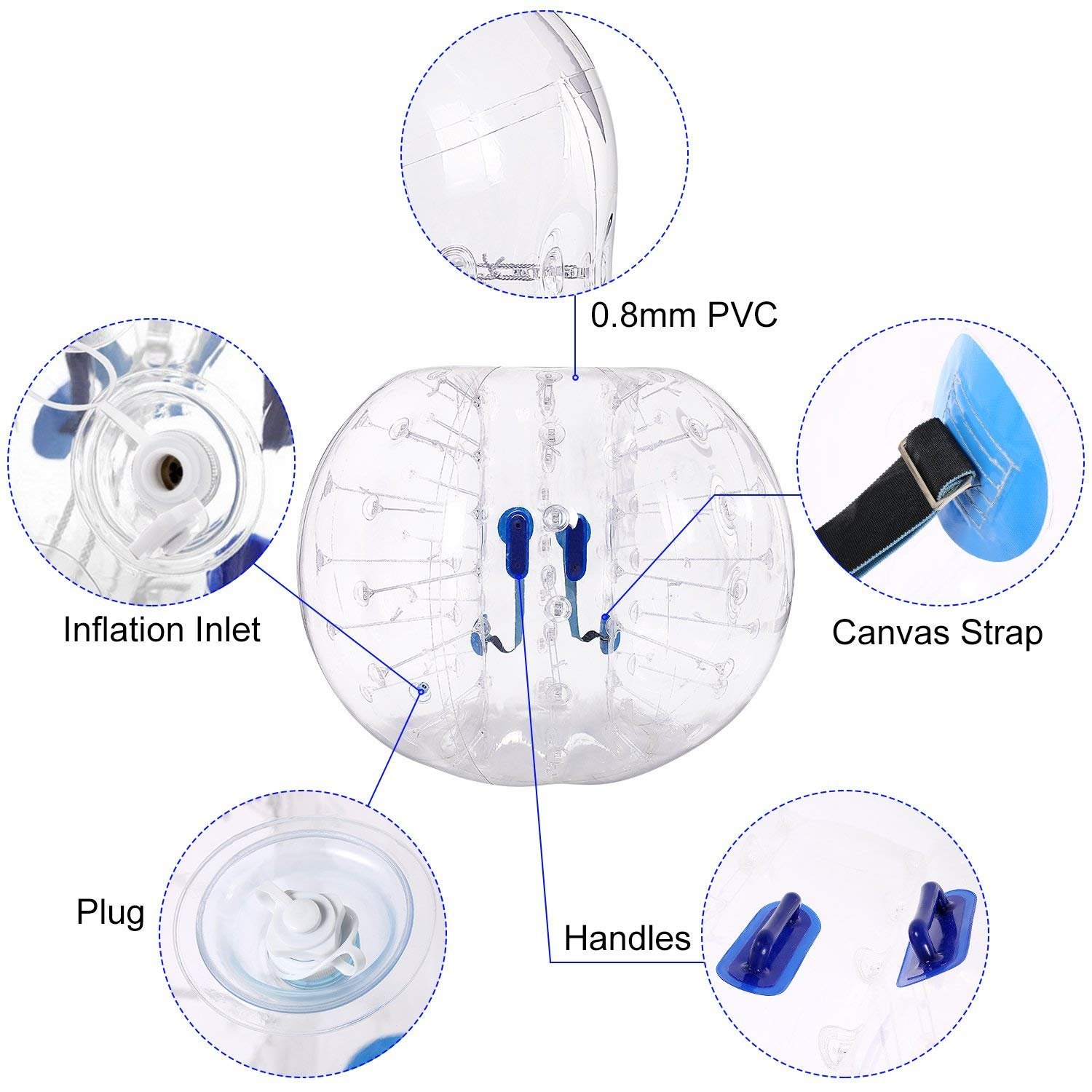 0.8mm PVC

Inflation Inlet

Canvas Strap

Plug

Handles