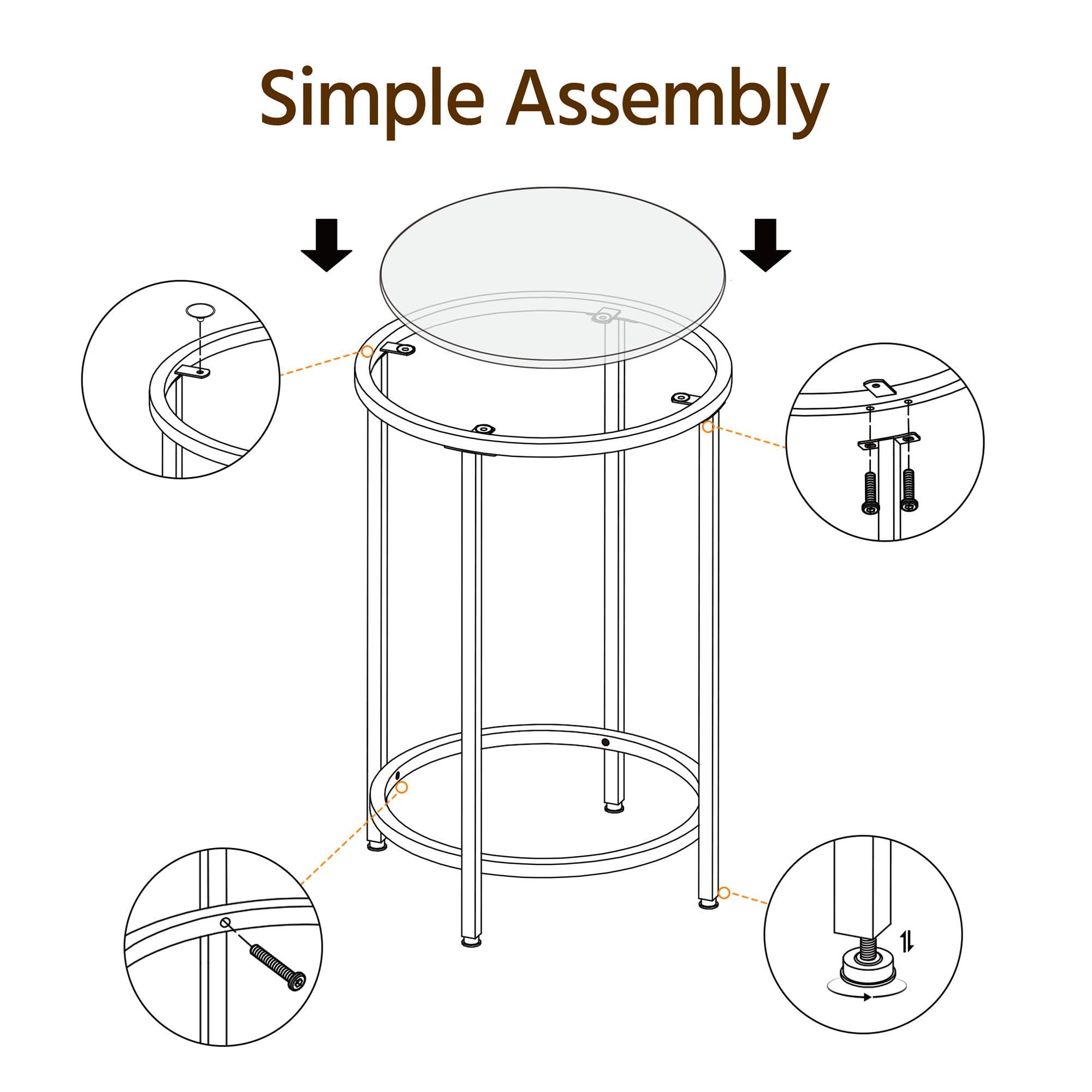 Simple Assembly