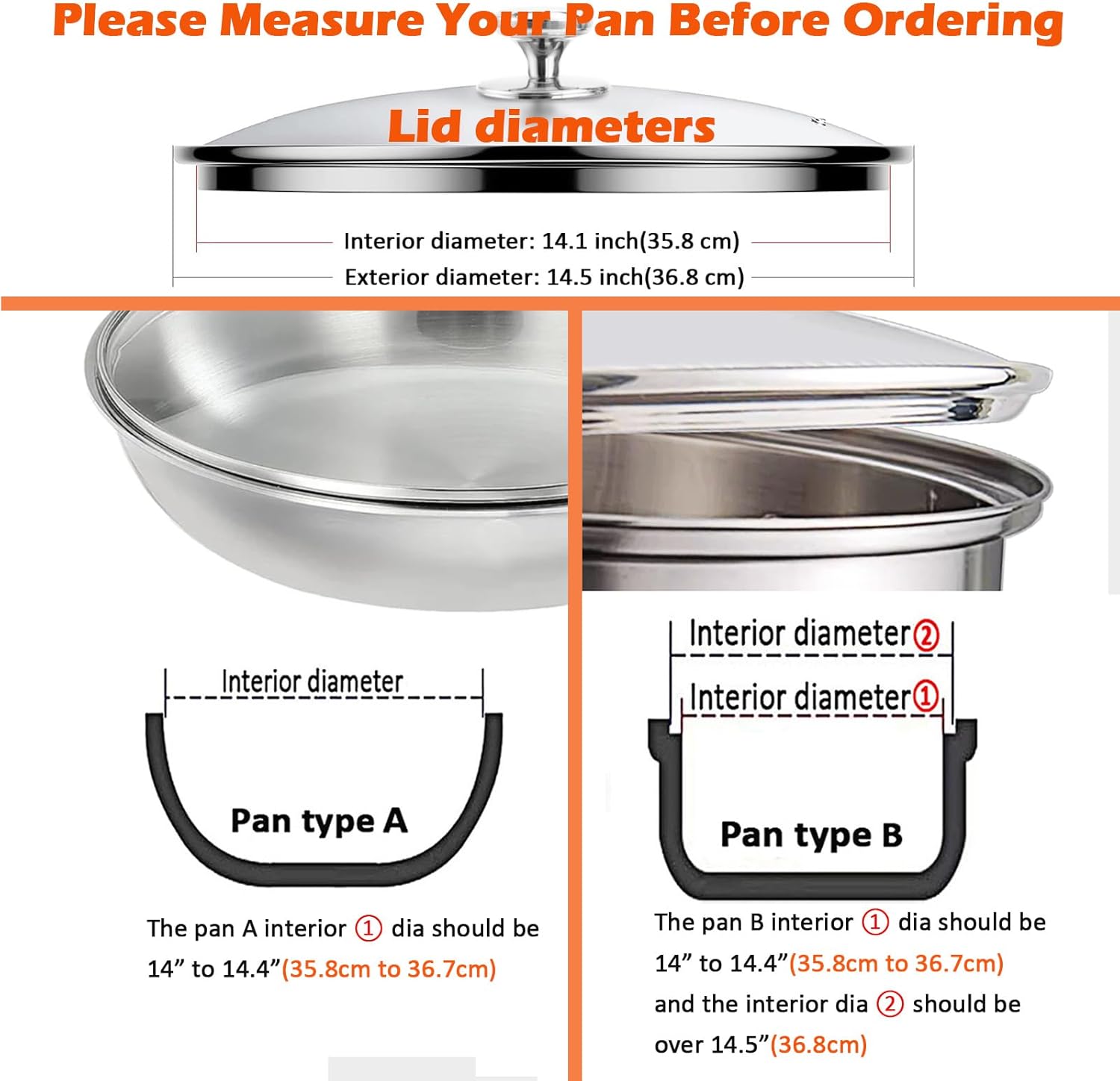 Please Measure Your Pan Before Ordering

Lid diameters

Interior diameter: 14.1 inch(35.8 cm)
Exterior diameter: 14.5 inch(36.8 cm)

Interior diameter

Pan type A

The pan A interior ① dia should be 14” to 14.4”(35.8cm to 36.7cm)

Interior diameter②

Interior diameter①

Pan type B

The pan B interior ① dia should be 14” to 14.4”(35.8cm to 36.7cm) and the interior dia ② should be over 14.5”(36.8cm)