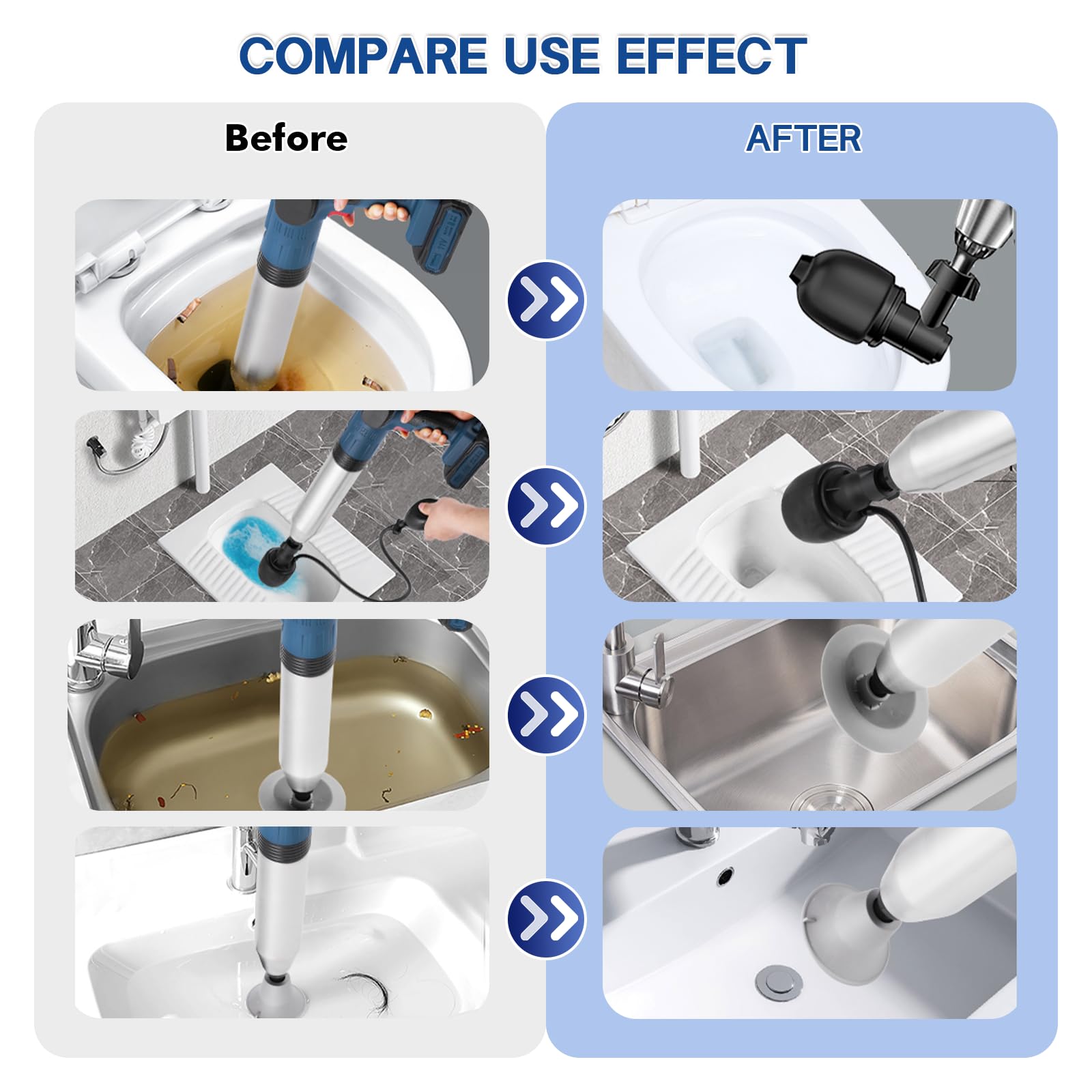 COMPARE USE EFFECT

Before

AFTER