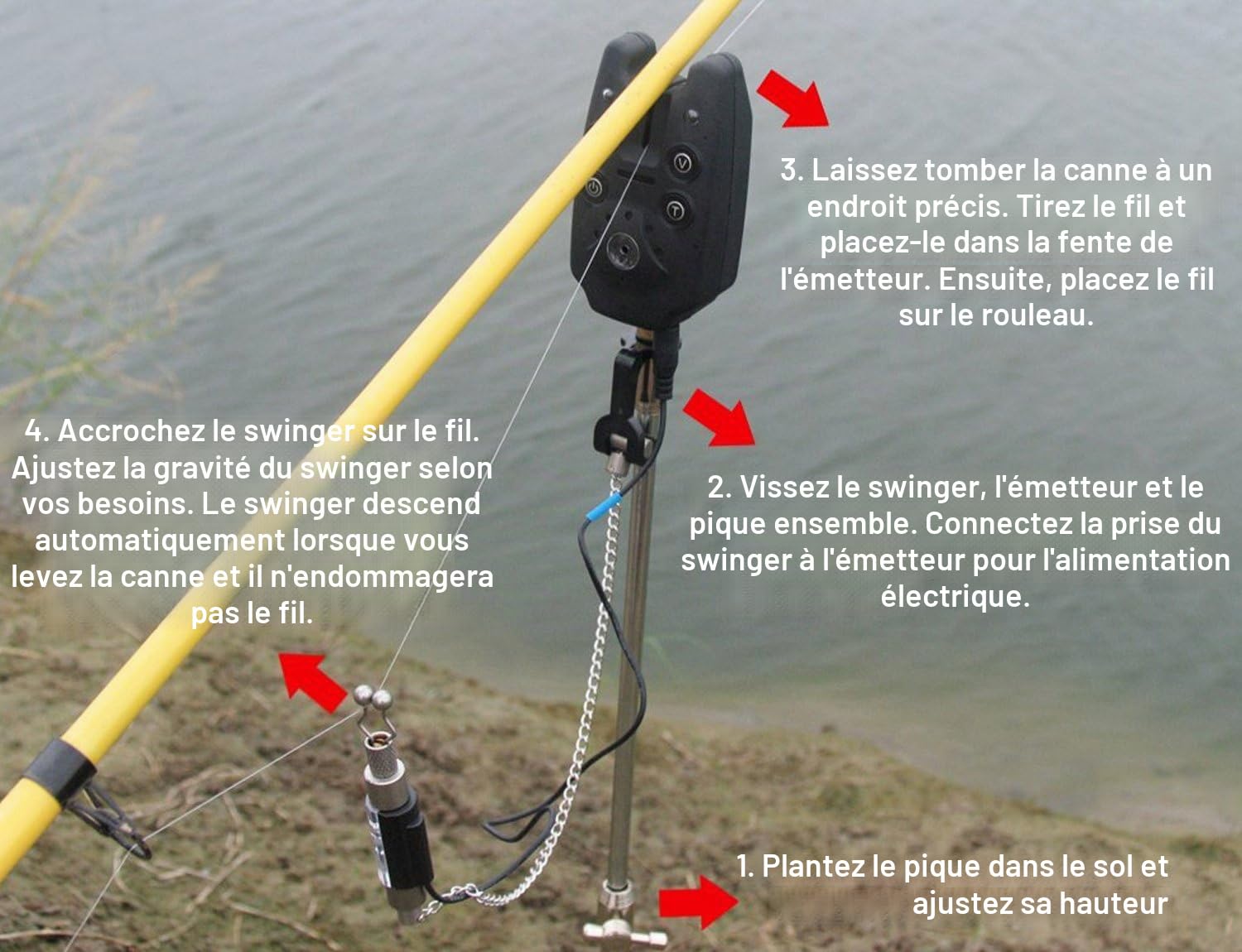 3. Laissez tomber la canne à un endroit précis. Tirez le fil et placez-le dans la fente de l'émetteur. Ensuite, placez le fil sur le rouleau.

4. Accrochez le swinger sur le fil. Ajustez la gravité du swinger selon vos besoins. Le swinger descend automatiquement lorsque vous levez la canne et il n'endommagera pas le fil.

2. Vissez le swinger, l'émetteur et le pique ensemble. Connectez la prise du swinger à l'émetteur pour l'alimentation électrique.

1. Plantez le pique dans le sol et ajustez sa hauteur