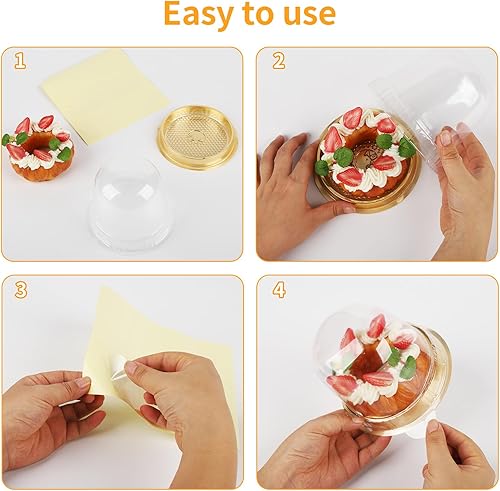 Easy to use

1

2

3

4