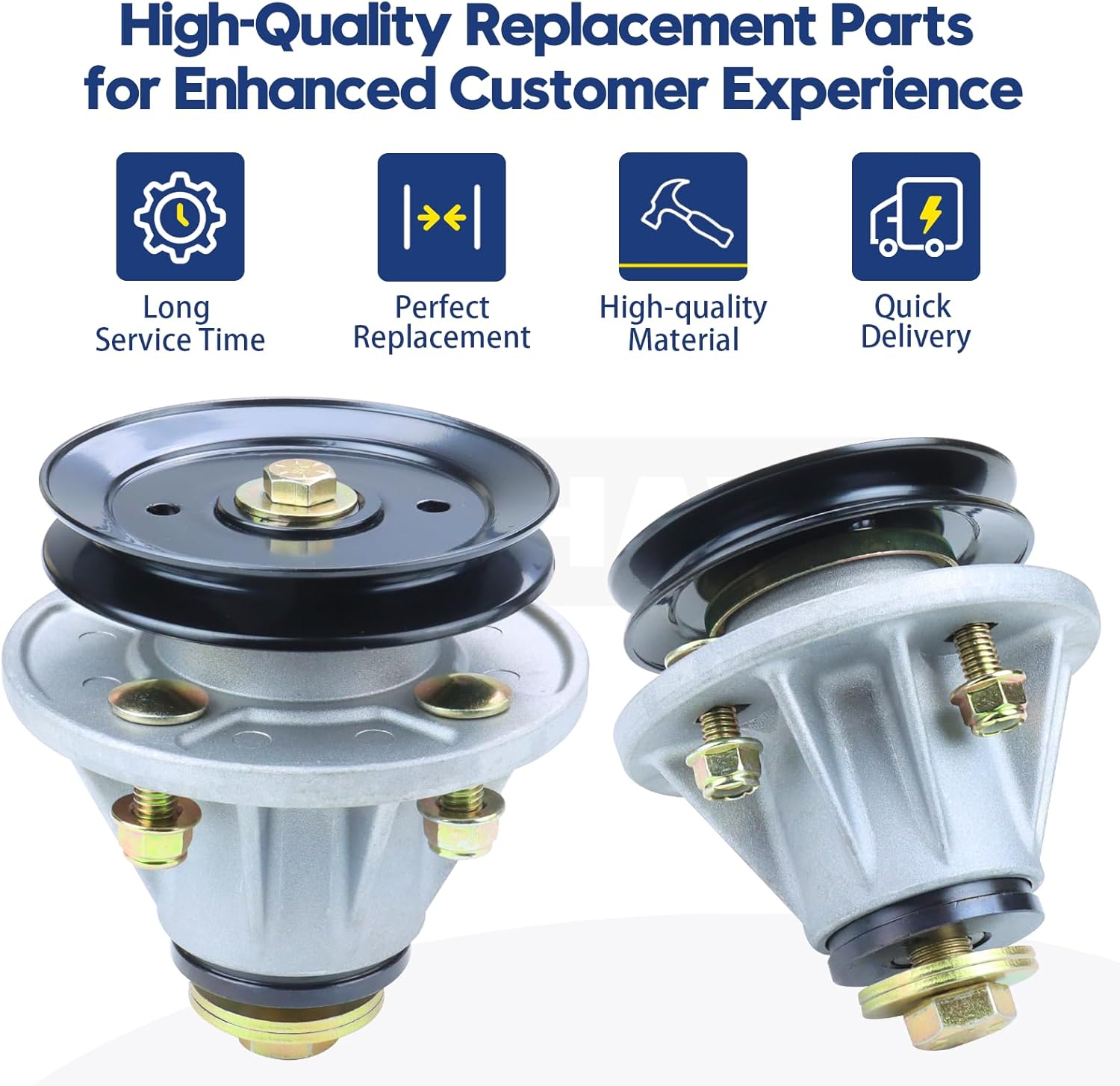 High-Quality Replacement Parts for Enhanced Customer Experience

Long Service Time

Perfect Replacement

High-quality Material

Quick Delivery