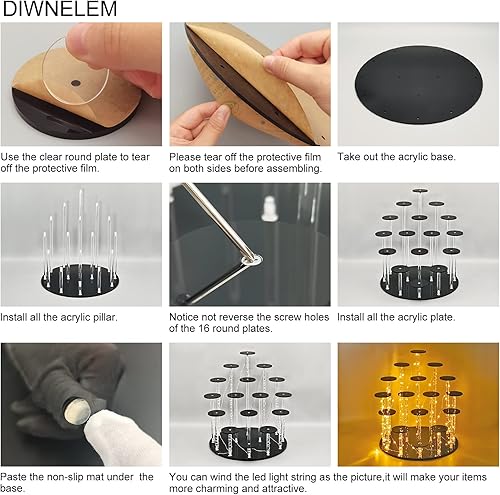 DIWNELEM

Use the clear round plate to tear off the protective film.

Please tear off the protective film on both sides before assembling.

Take out the acrylic base.

Install all the acrylic pillar.

Notice not reverse the screw holes of the 16 round plates.

Install all the acrylic plate.

Paste the non-slip mat under the base.

You can wind the led light string as the picture,it will make your items more charming and attractive.