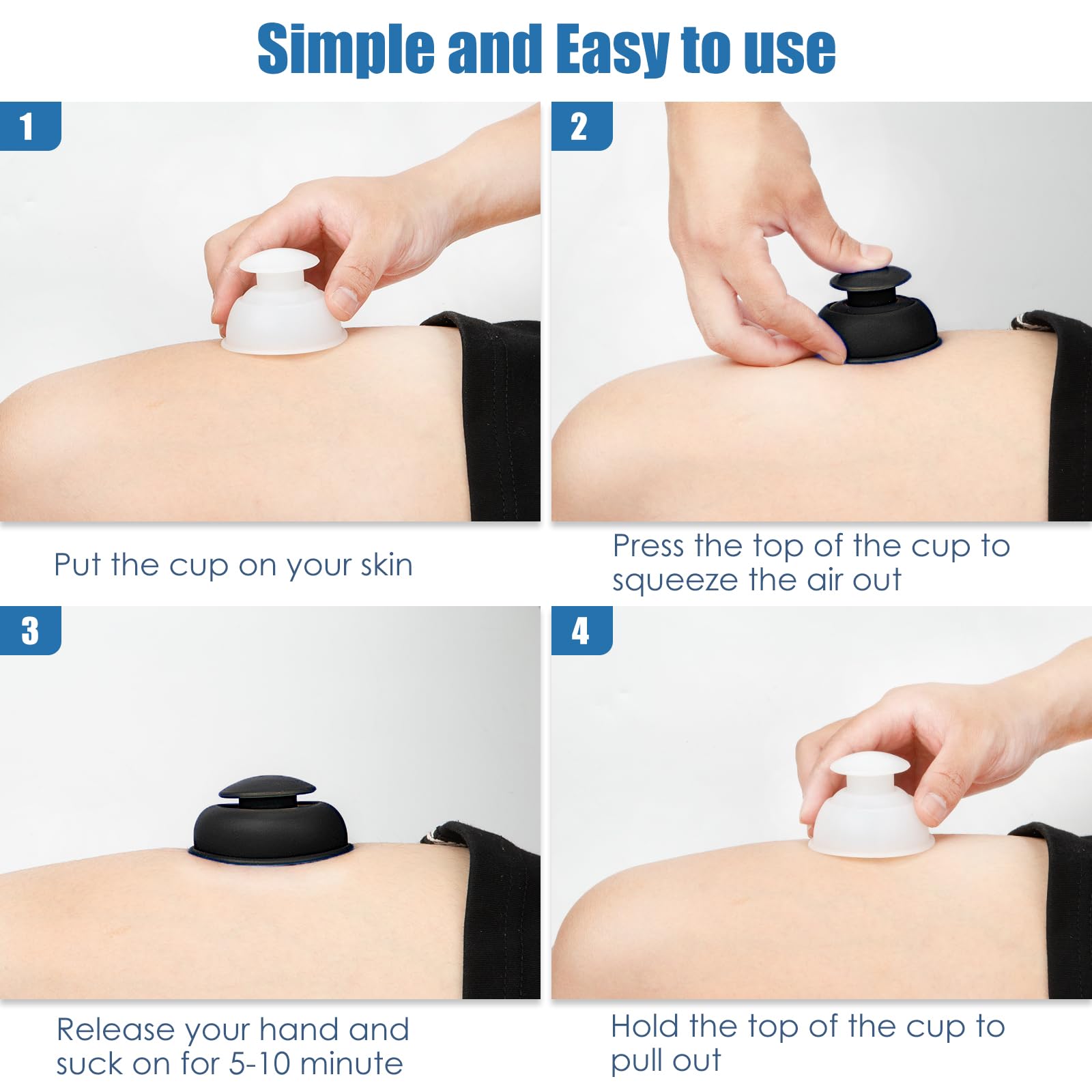 Simple and Easy to use

1

Put the cup on your skin

2

Press the top of the cup to squeeze the air out

3

Release your hand and suck on for 5-10 minute

4

Hold the top of the cup to pull out