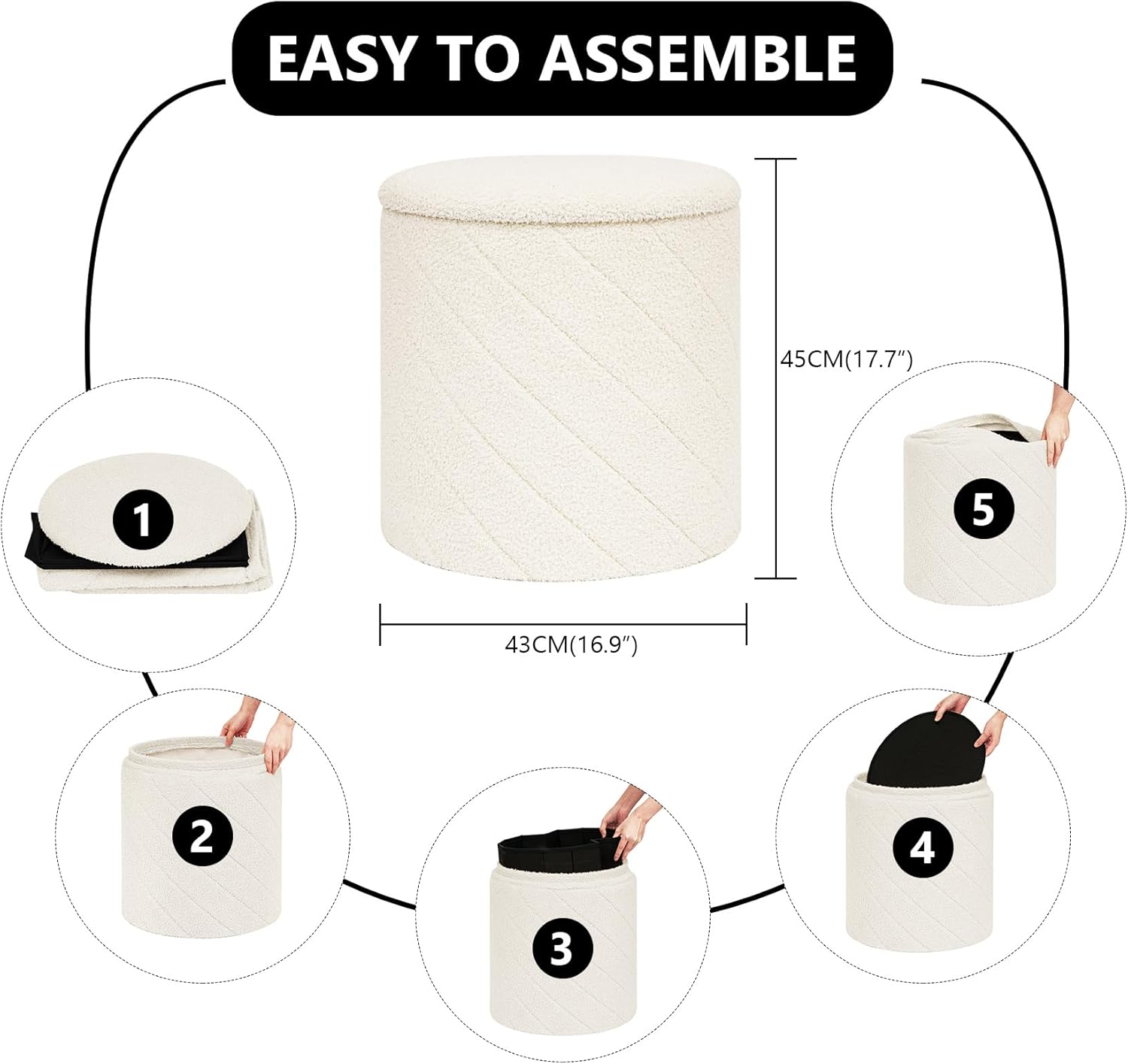 EASY TO ASSEMBLE

45CM(17.7”)

43CM(16.9”)

1

2

3

4

5