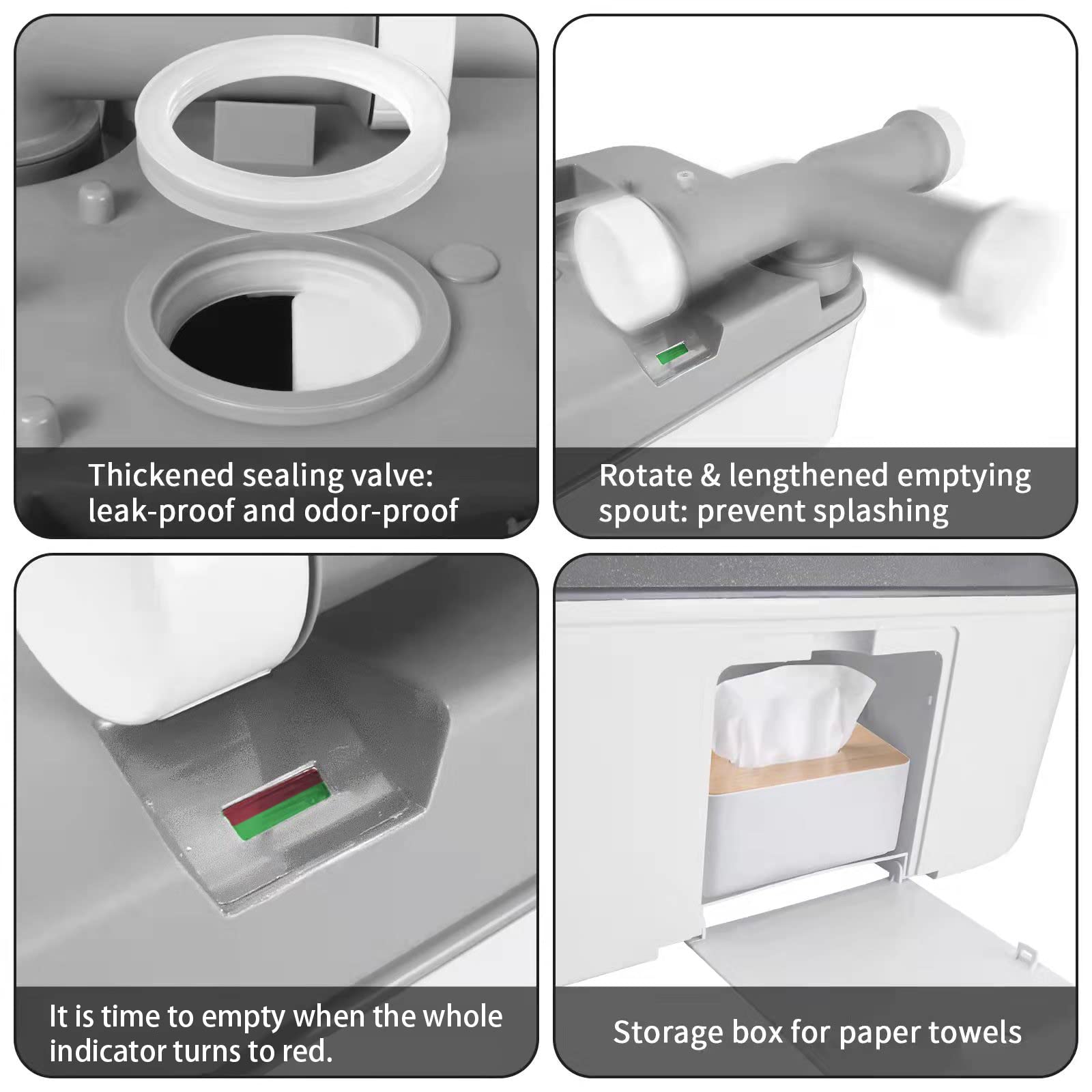 Thickened sealing valve: leak-proof and odor-proof

Rotate & lengthened emptying spout: prevent splashing

It is time to empty when the whole indicator turns to red.

Storage box for paper towels