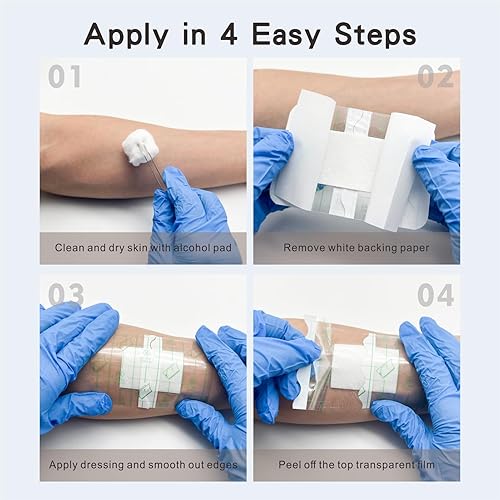 Apply in 4 Easy Steps

01

Clean and dry skin with alcohol pad

02

Remove white backing paper

03

Apply dressing and smooth out edges

04

Peel off the top transparent film