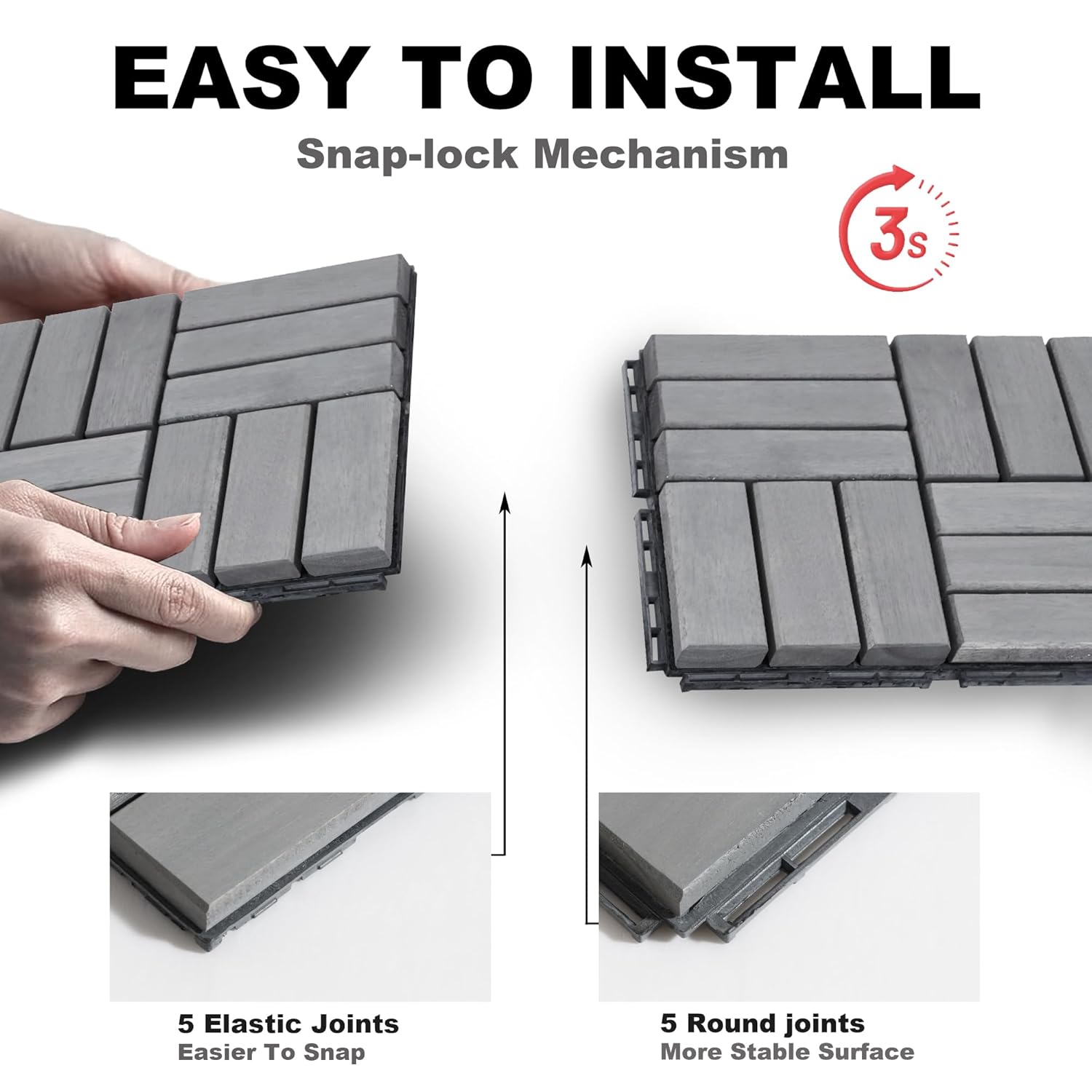 EASY TO INSTALL

Snap-lock Mechanism

3s

5 Elastic Joints
Easier To Snap

5 Round joints
More Stable Surface