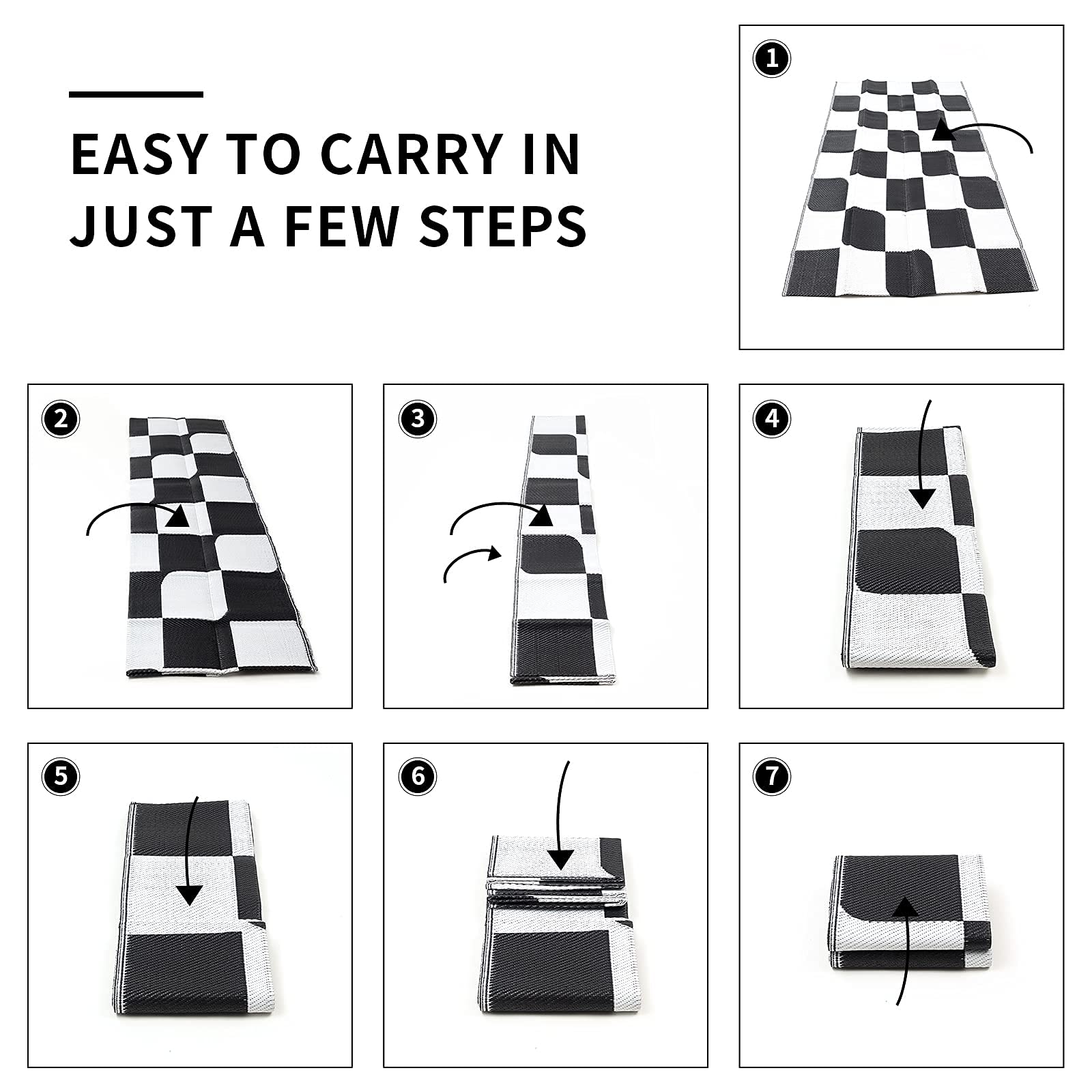 EASY TO CARRY IN
JUST A FEW STEPS

1

2

3

4

5

6

7