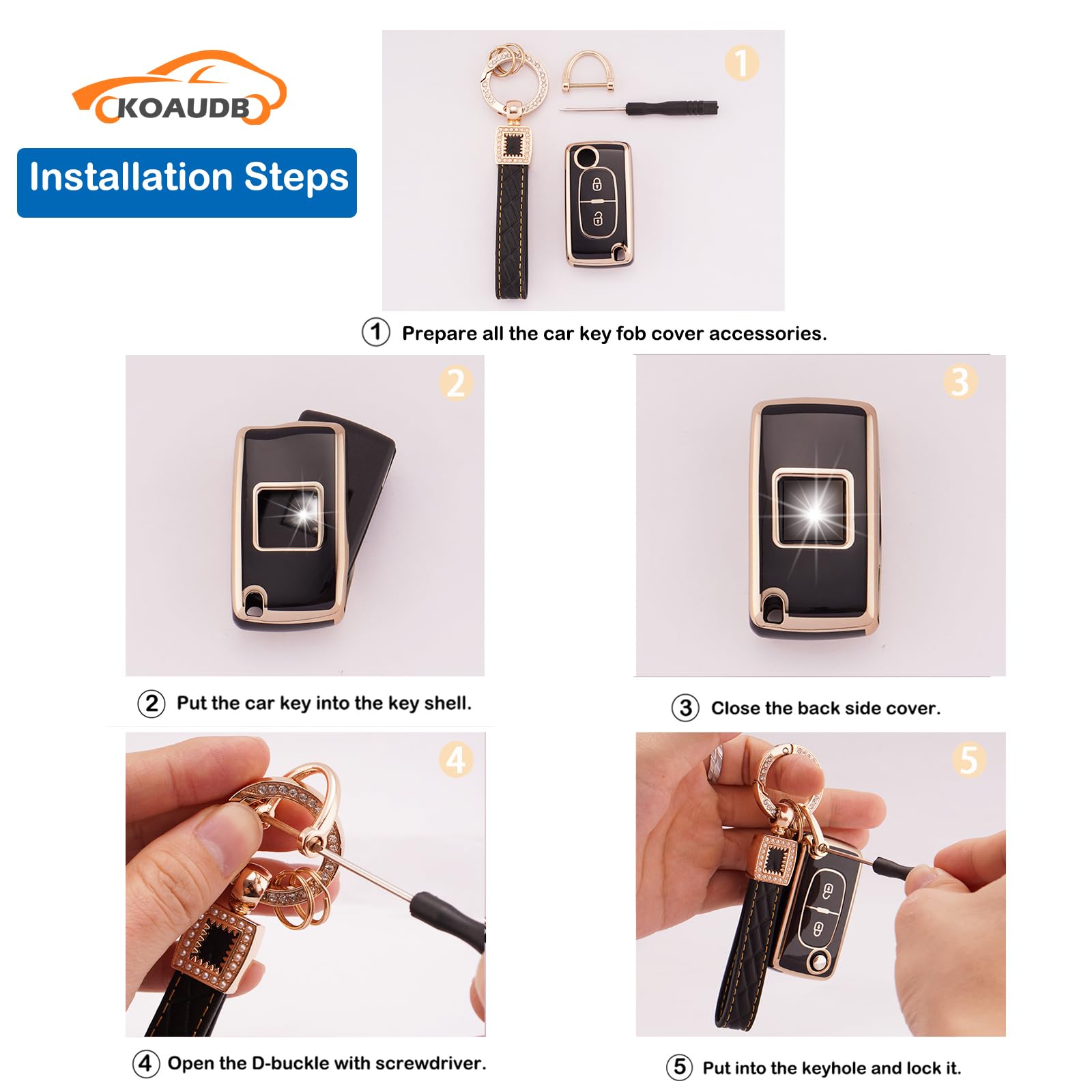 KOAUDB

Installation Steps

1

① Prepare all the car key fob cover accessories.

2

② Put the car key into the key shell.

3

③ Close the back side cover.

4

④ Open the D-buckle with screwdriver.

5

⑤ Put into the keyhole and lock it.