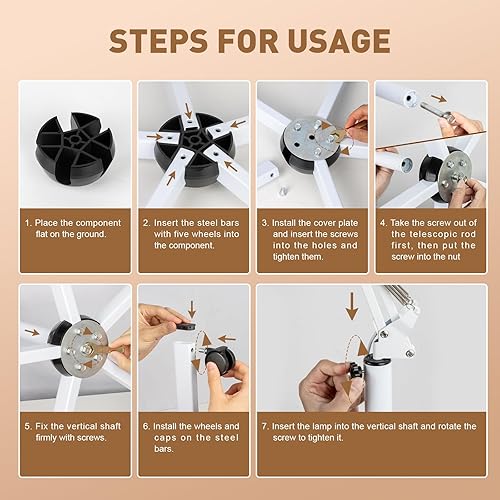 STEPS FOR USAGE

1. Place the component flat on the ground.

2. Insert the steel bars with five wheels into the component.

3. Install the cover plate and insert the screws into the holes and tighten them.

4. Take the screw out of the telescopic rod first, then put the screw into the nut

5. Fix the vertical shaft firmly with screws.

6. Install the wheels and caps on the steel bars.

7. Insert the lamp into the vertical shaft and rotate the screw to tighten it.