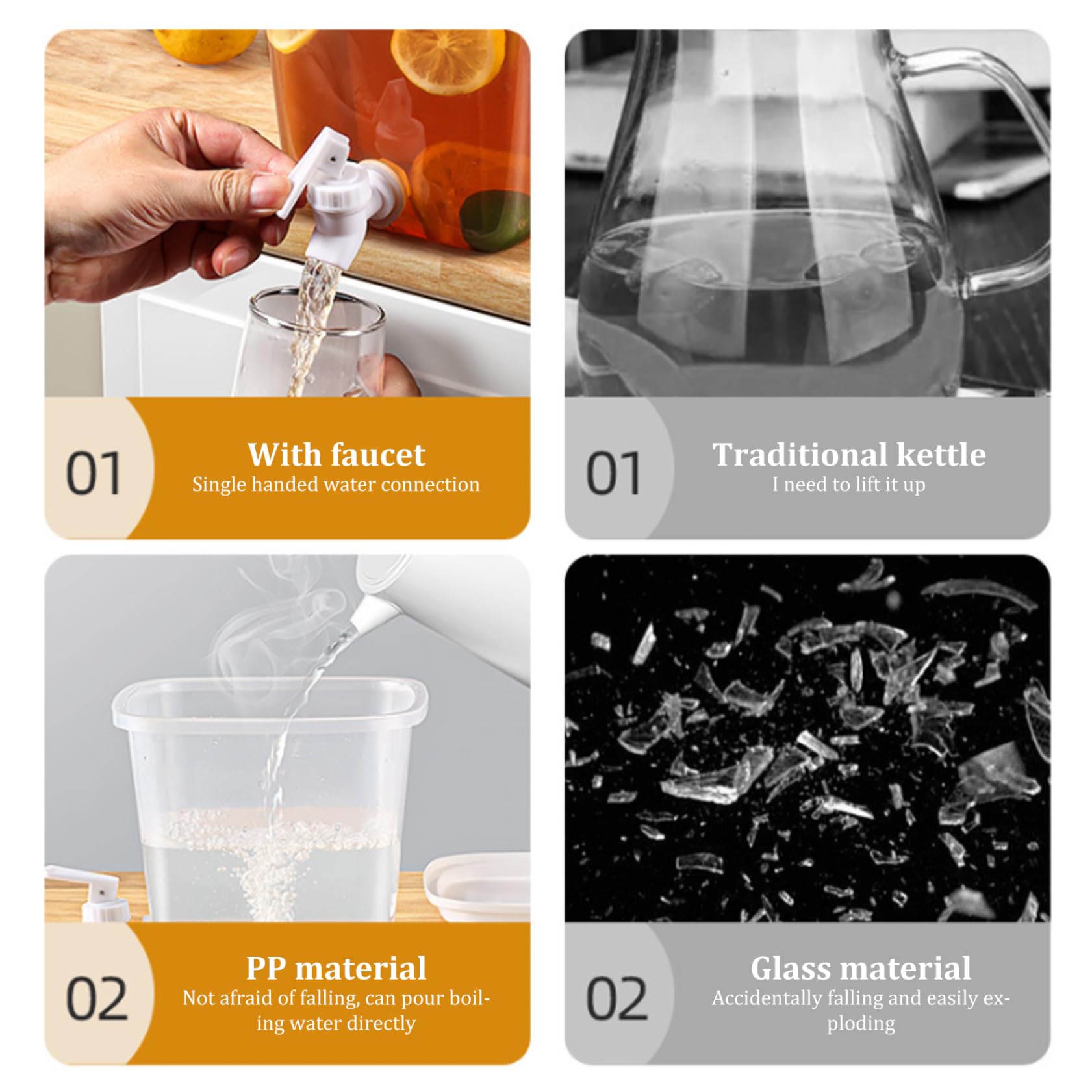 01

With faucet
Single handed water connection

01

Traditional kettle
I need to lift it up

02

PP material
Not afraid of falling, can pour boiling water directly

02

Glass material
Accidentally falling and easily exploding