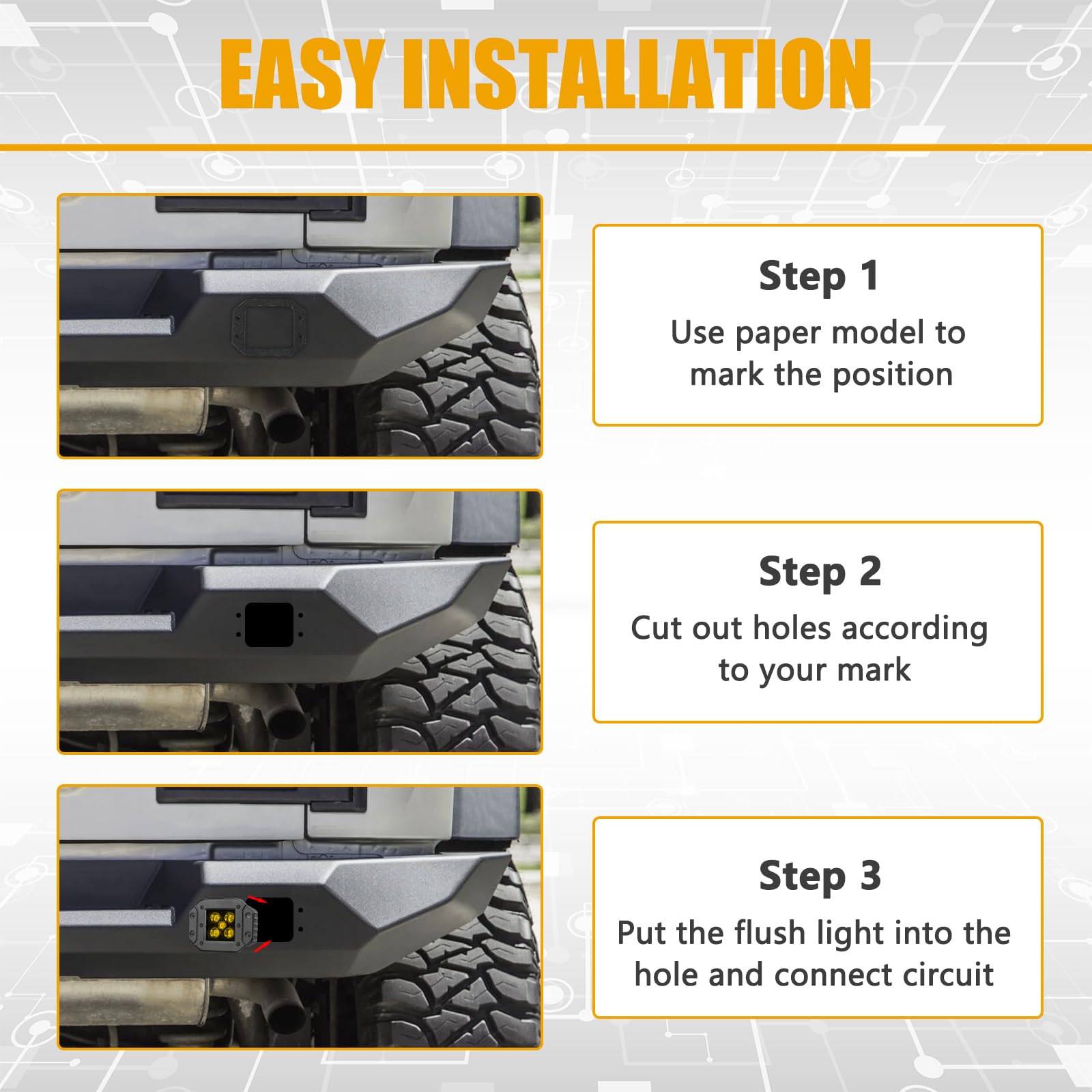 EASY INSTALLATION

Step 1
Use paper model to mark the position

Step 2
Cut out holes according to your mark

Step 3
Put the flush light into the hole and connect circuit