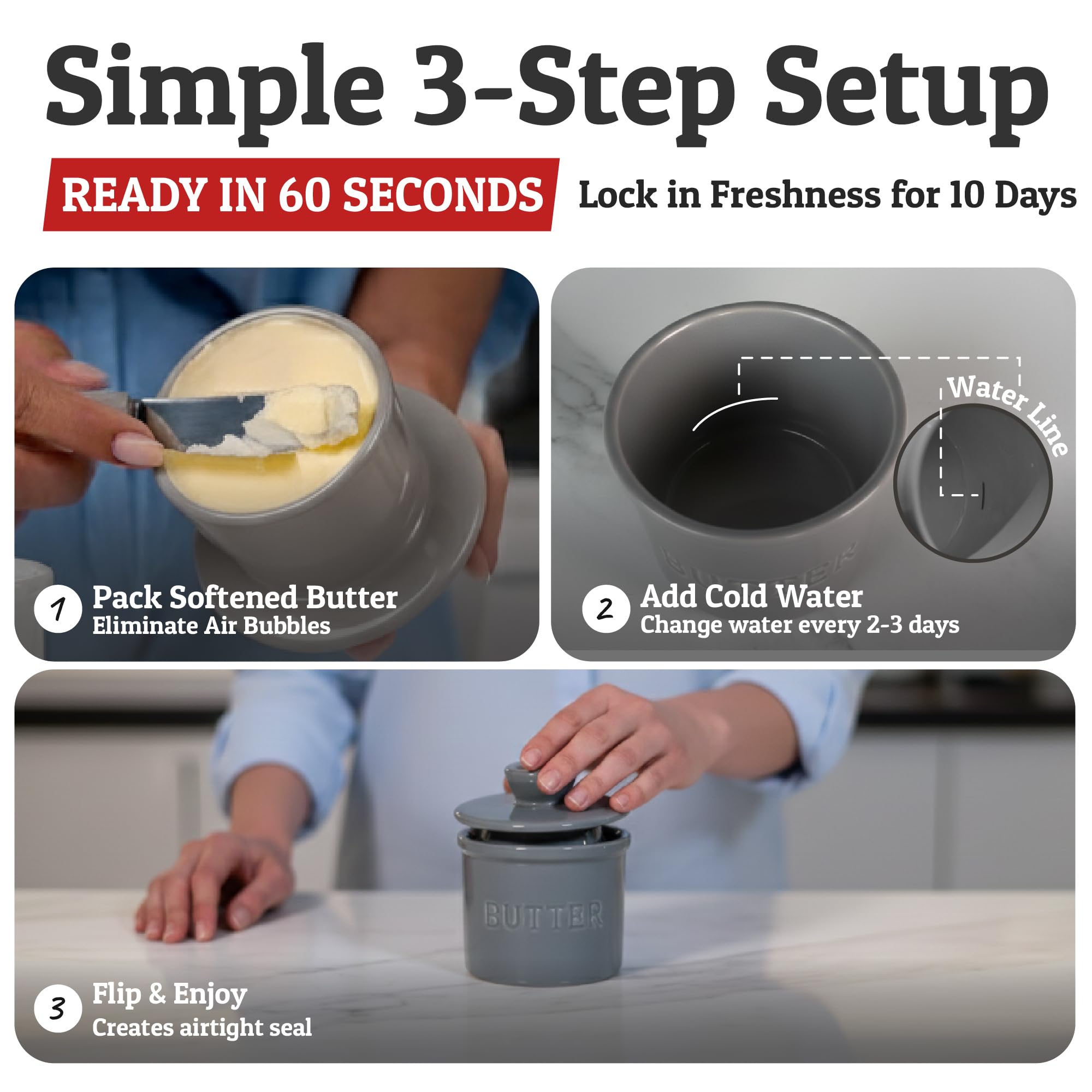 Simple 3-Step Setup

READY IN 60 SECONDS Lock in Freshness for 10 Days

1 Pack Softened Butter
Eliminate Air Bubbles

Water Line

BUTTER

2 Add Cold Water
Change water every 2-3 days

BUTTER

3 Flip & Enjoy
Creates airtight seal