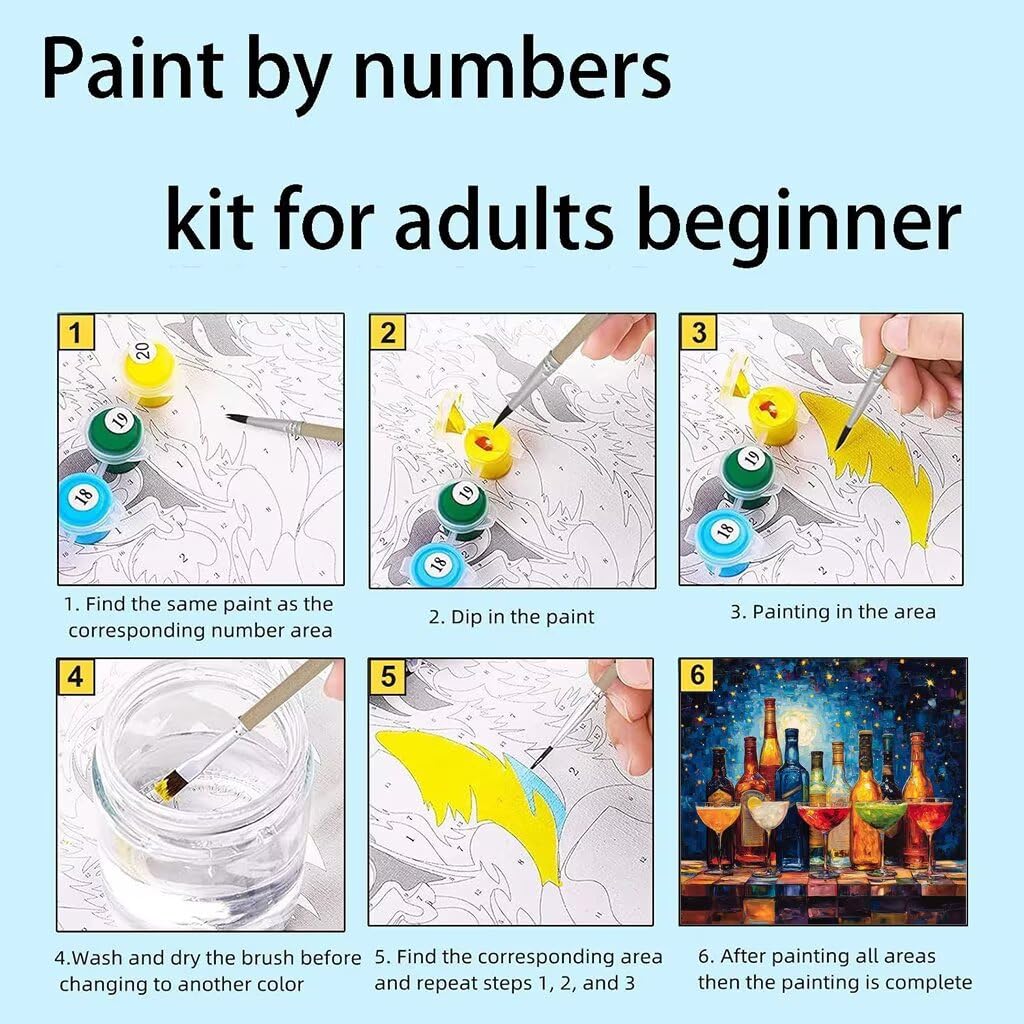 Paint by numbers

kit for adults beginner

1

20

19

18

1. Find the same paint as the corresponding number area

2

19

18

2. Dip in the paint

3

19

18

3. Painting in the area

4

4.Wash and dry the brush before changing to another color

5

5. Find the corresponding area and repeat steps 1, 2, and 3

6

6. After painting all areas then the painting is complete