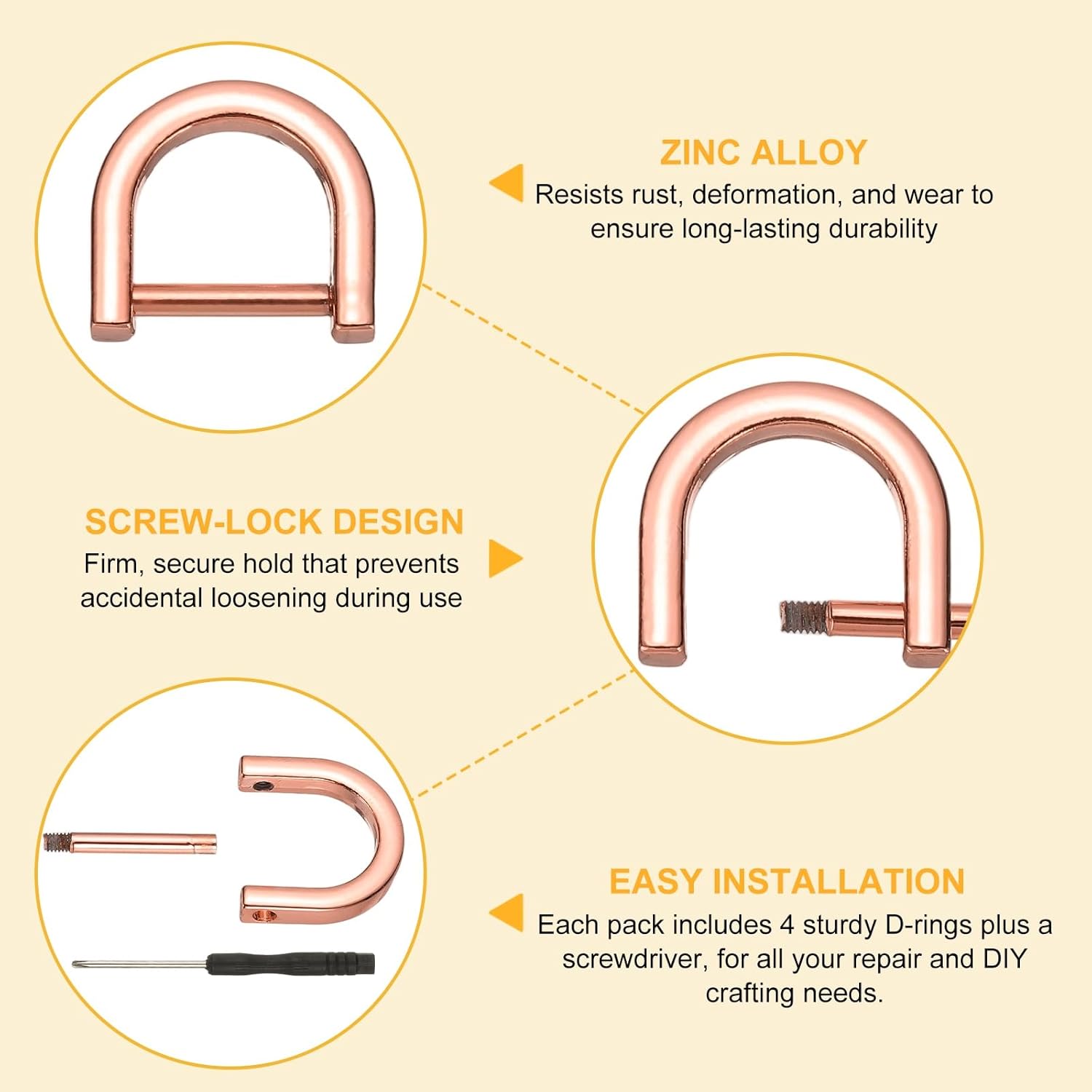 ZINC ALLOY
Resists rust, deformation, and wear to ensure long-lasting durability

SCREW-LOCK DESIGN
Firm, secure hold that prevents accidental loosening during use

EASY INSTALLATION
Each pack includes 4 sturdy D-rings plus a screwdriver, for all your repair and DIY crafting needs.