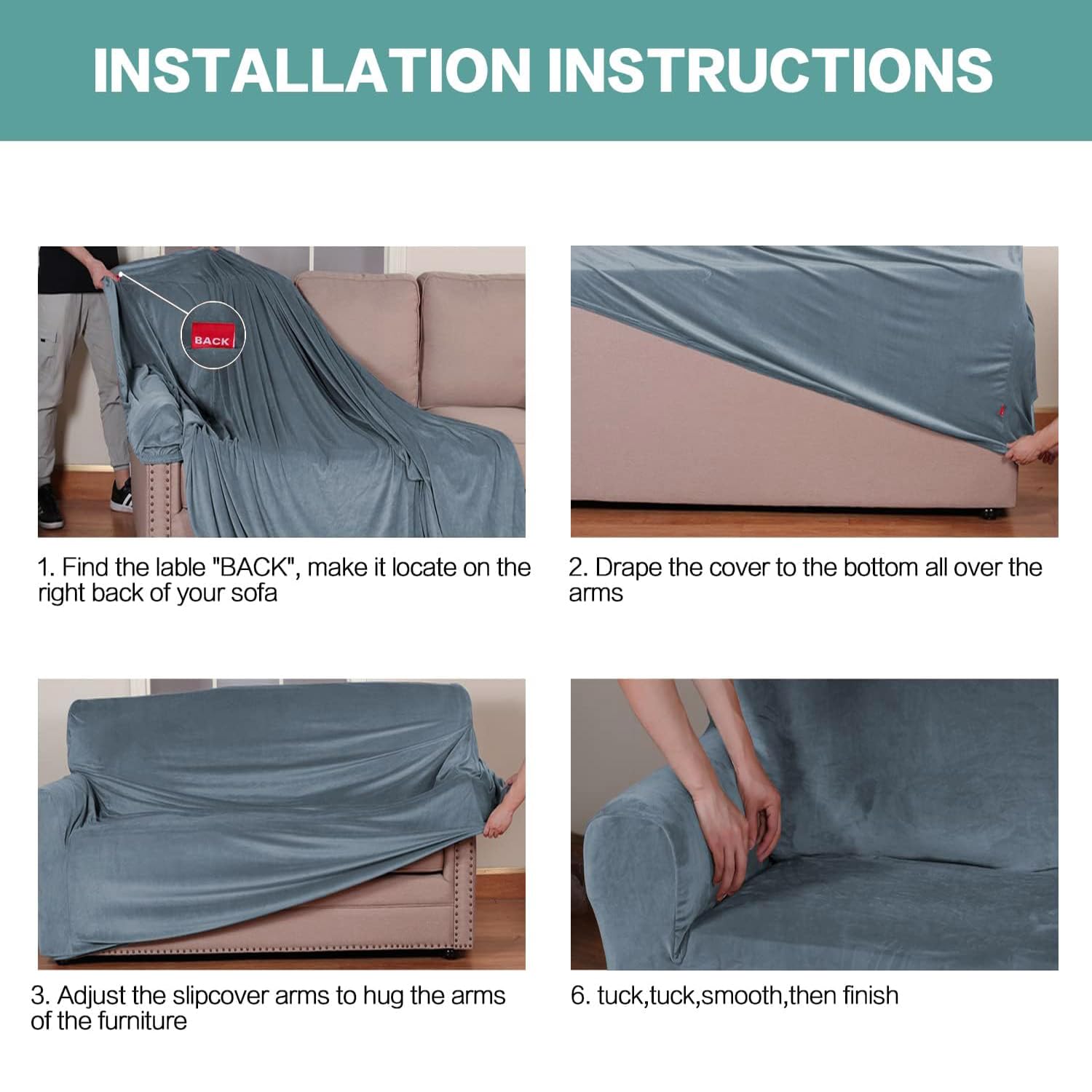 INSTALLATION INSTRUCTIONS

BACK

1. Find the lable "BACK", make it locate on the right back of your sofa

2. Drape the cover to the bottom all over the arms

3. Adjust the slipcover arms to hug the arms of the furniture

6. tuck,tuck,smooth,then finish