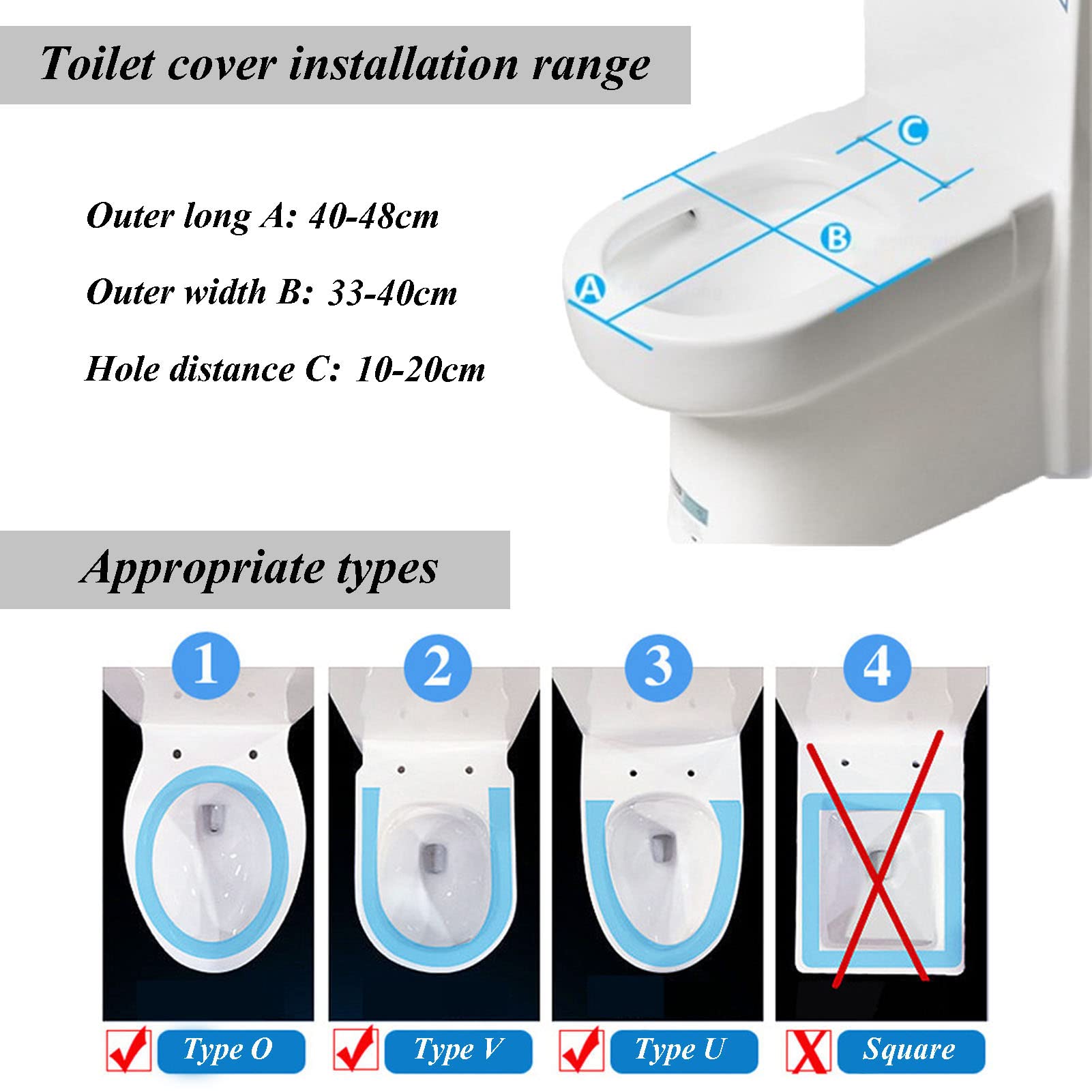 Toilet cover installation range

Outer long A: 40-48cm

Outer width B: 33-40cm

Hole distance C: 10-20cm

C

B

A

Appropriate types

1

2

3

4

Type O

Type V

Type U

Square