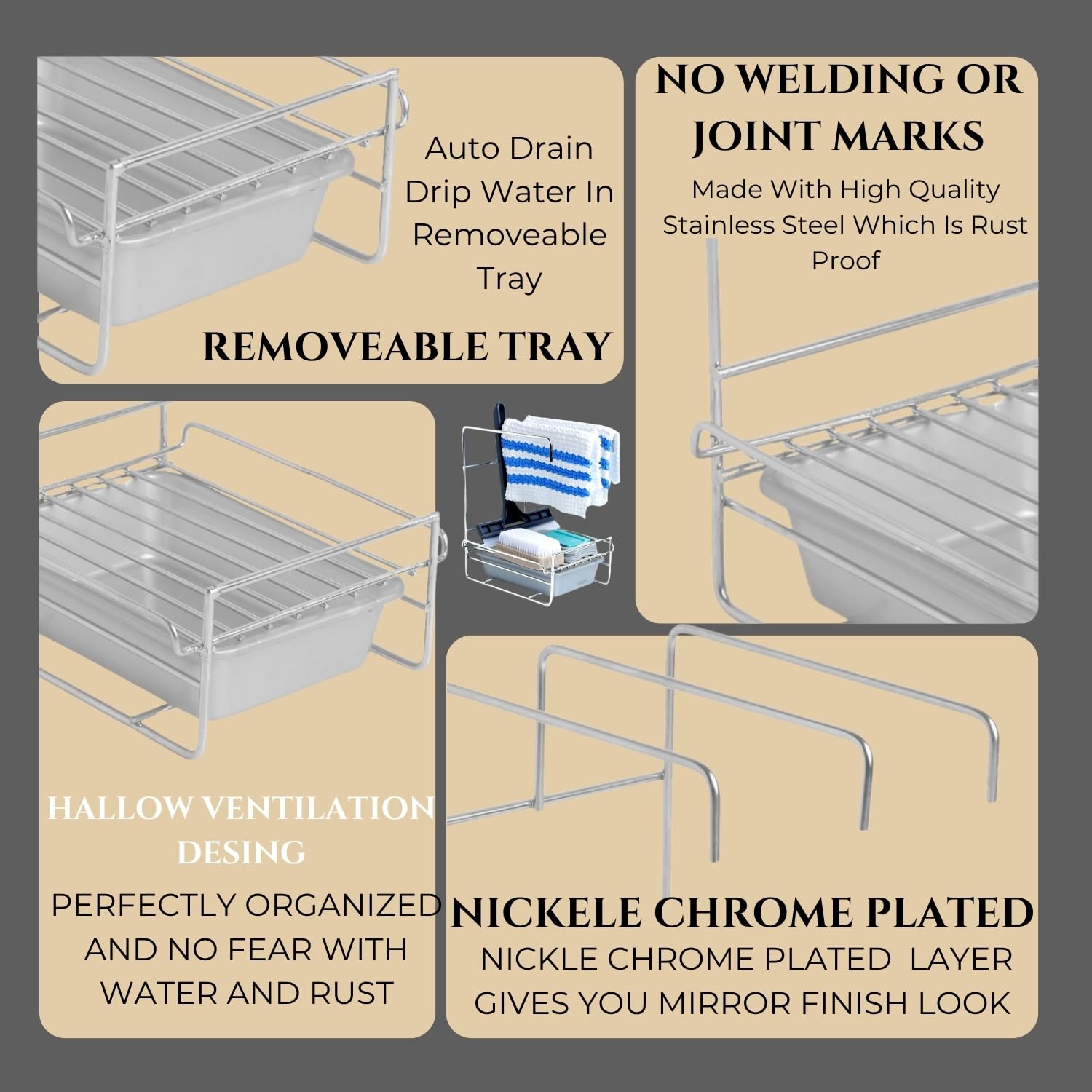 Auto Drain Drip Water In Removeable Tray

REMOVEABLE TRAY

NO WELDING OR JOINT MARKS

Made With High Quality Stainless Steel Which Is Rust Proof

HALLOW VENTILATION DESING

PERFECTLY ORGANIZED AND NO FEAR WITH WATER AND RUST

NICKELE CHROME PLATED

NICKLE CHROME PLATED LAYER GIVES YOU MIRROR FINISH LOOK