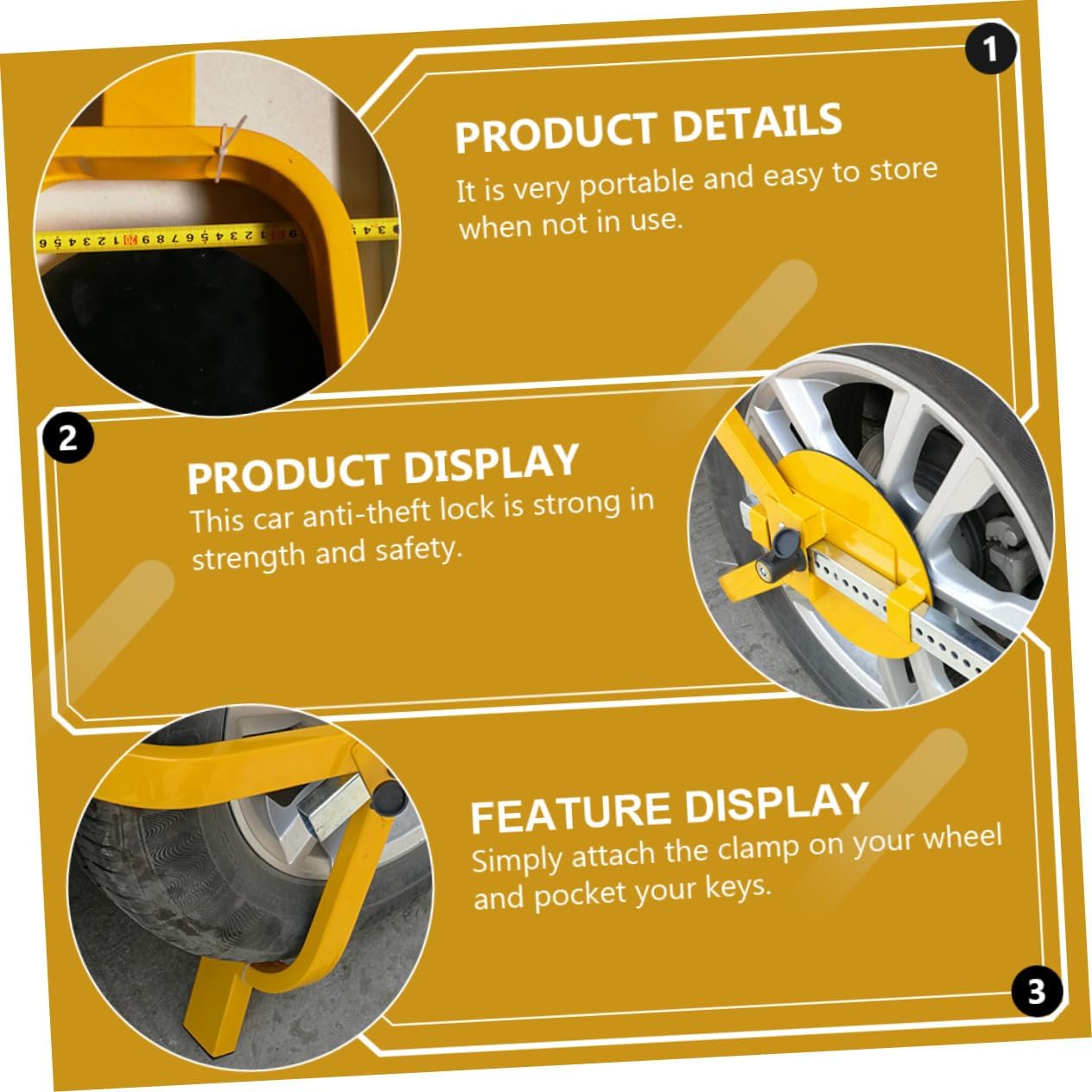 1

PRODUCT DETAILS

It is very portable and easy to store when not in use.

2

PRODUCT DISPLAY

This car anti-theft lock is strong in strength and safety.

FEATURE DISPLAY

Simply attach the clamp on your wheel and pocket your keys.

3