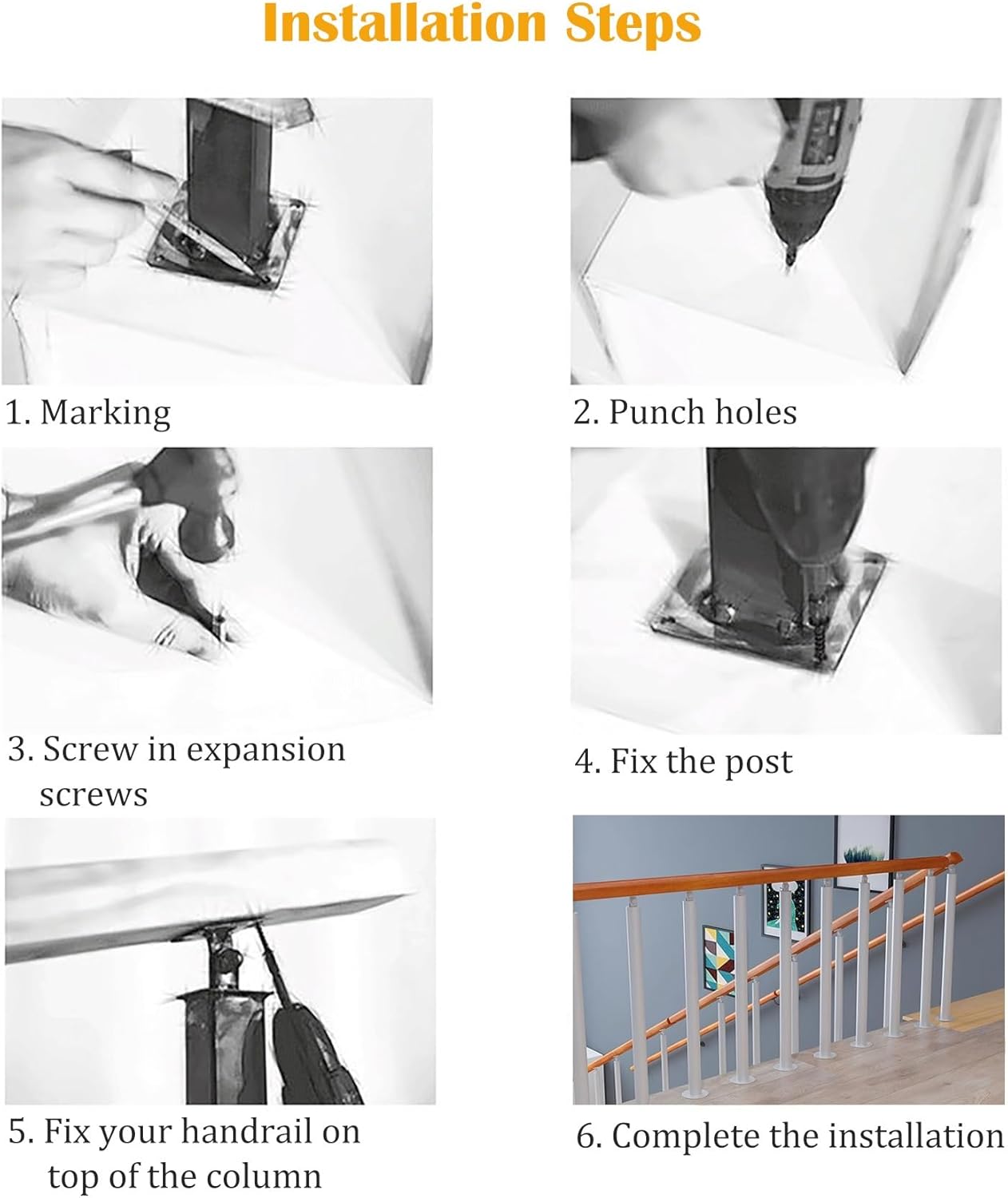 Installation Steps

1. Marking

2. Punch holes

3. Screw in expansion screws

4. Fix the post

5. Fix your handrail on top of the column

6. Complete the installation