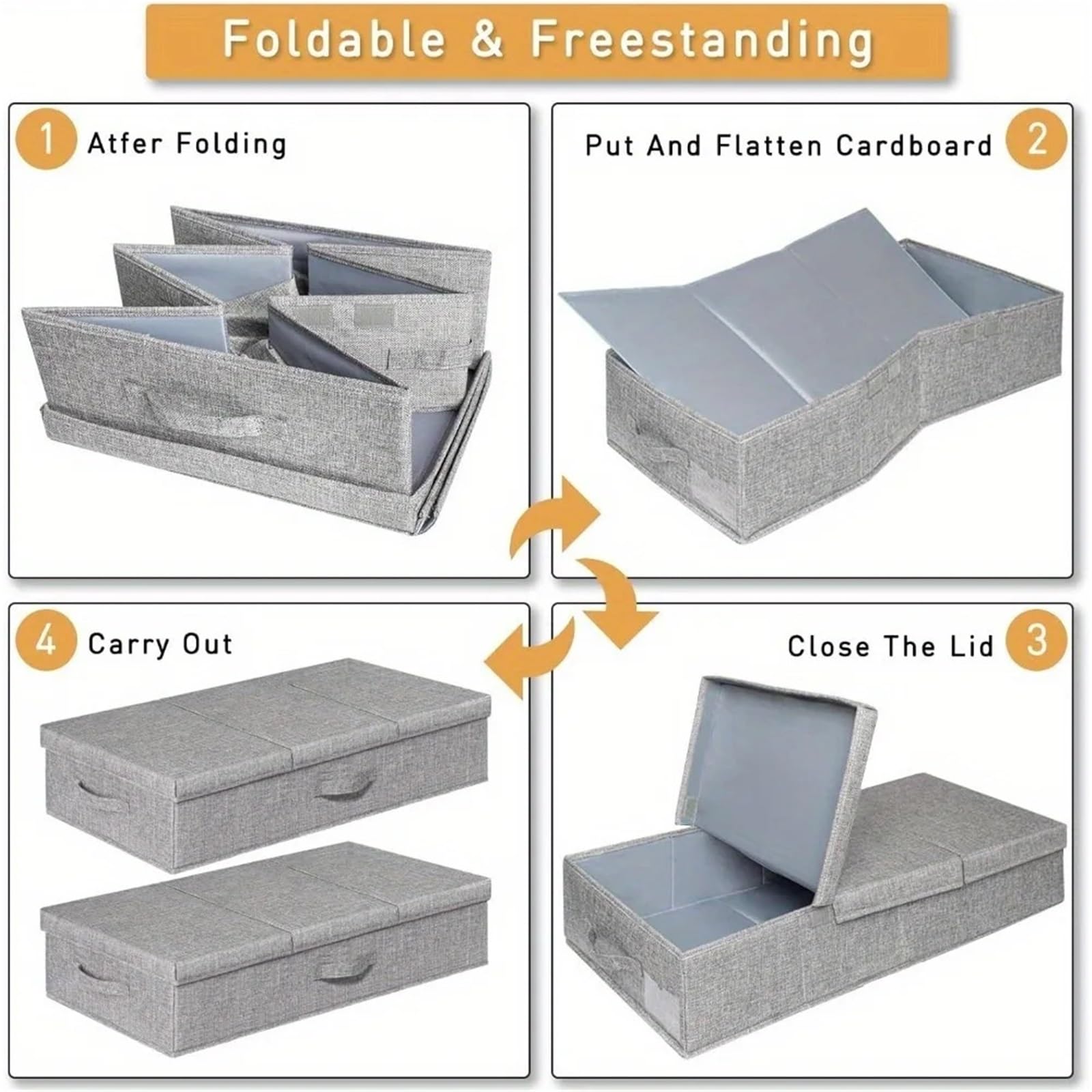 Foldable & Freestanding

1 Atfer Folding

Put And Flatten Cardboard 2

4 Carry Out

Close The Lid 3