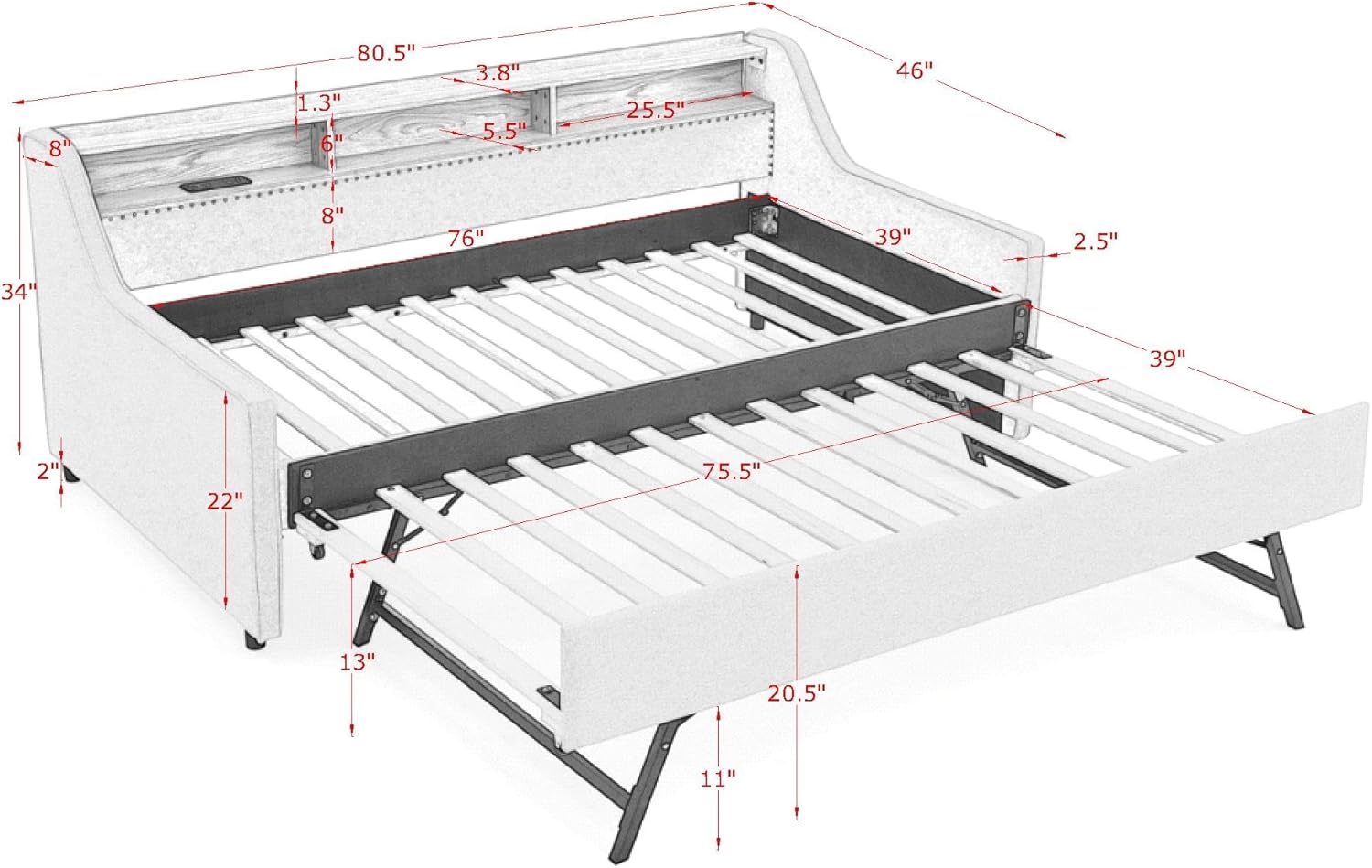 80.5"
46"
3.8"
1.3"
25.5"
5.5"
6"
8"
8"
76"
39"
2.5"
34"
39"
2"
22"
75.5"
13"
20.5"
11"