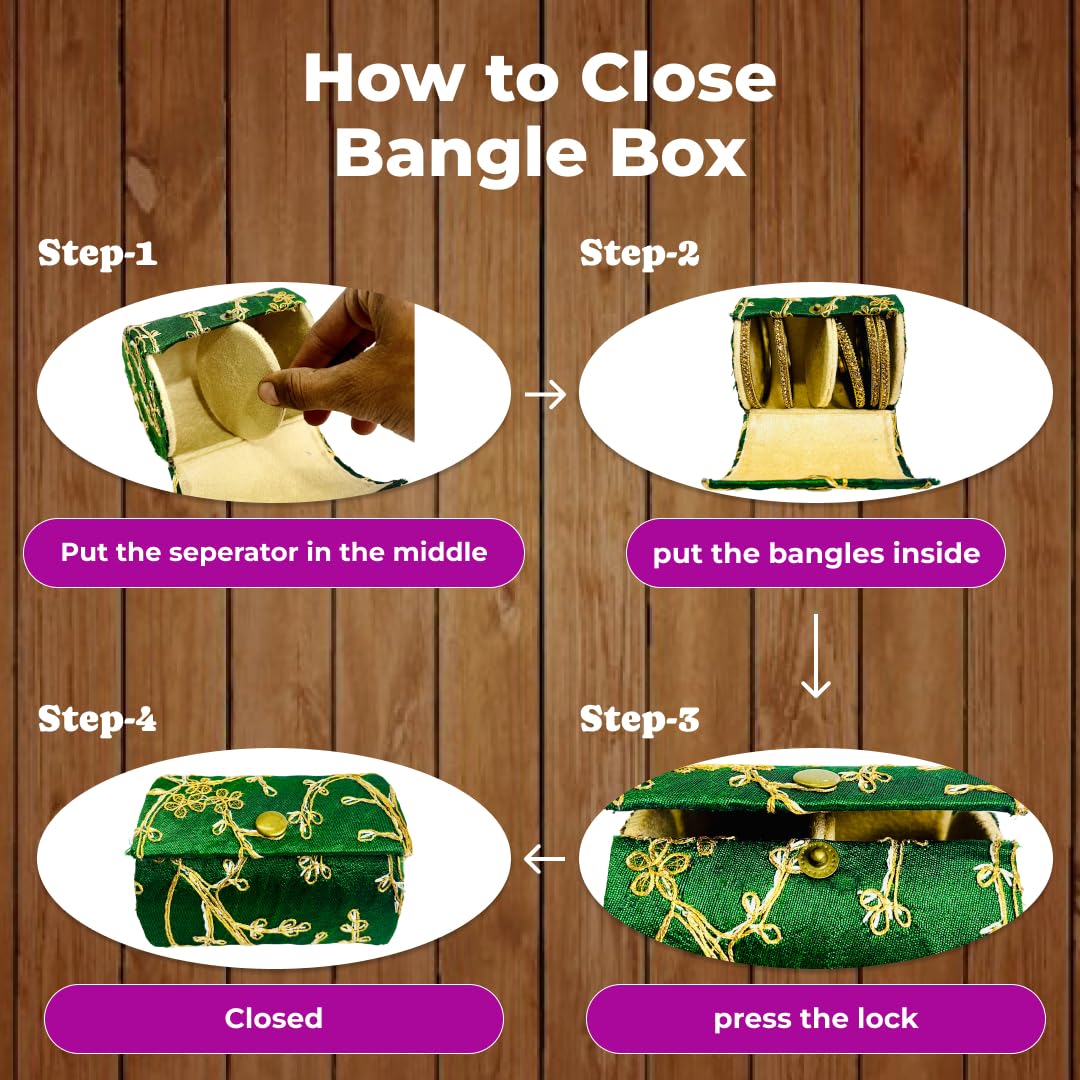 How to Close Bangle Box

Step-1

Put the seperator in the middle

Step-2

put the bangles inside

Step-3

press the lock

Step-4

Closed