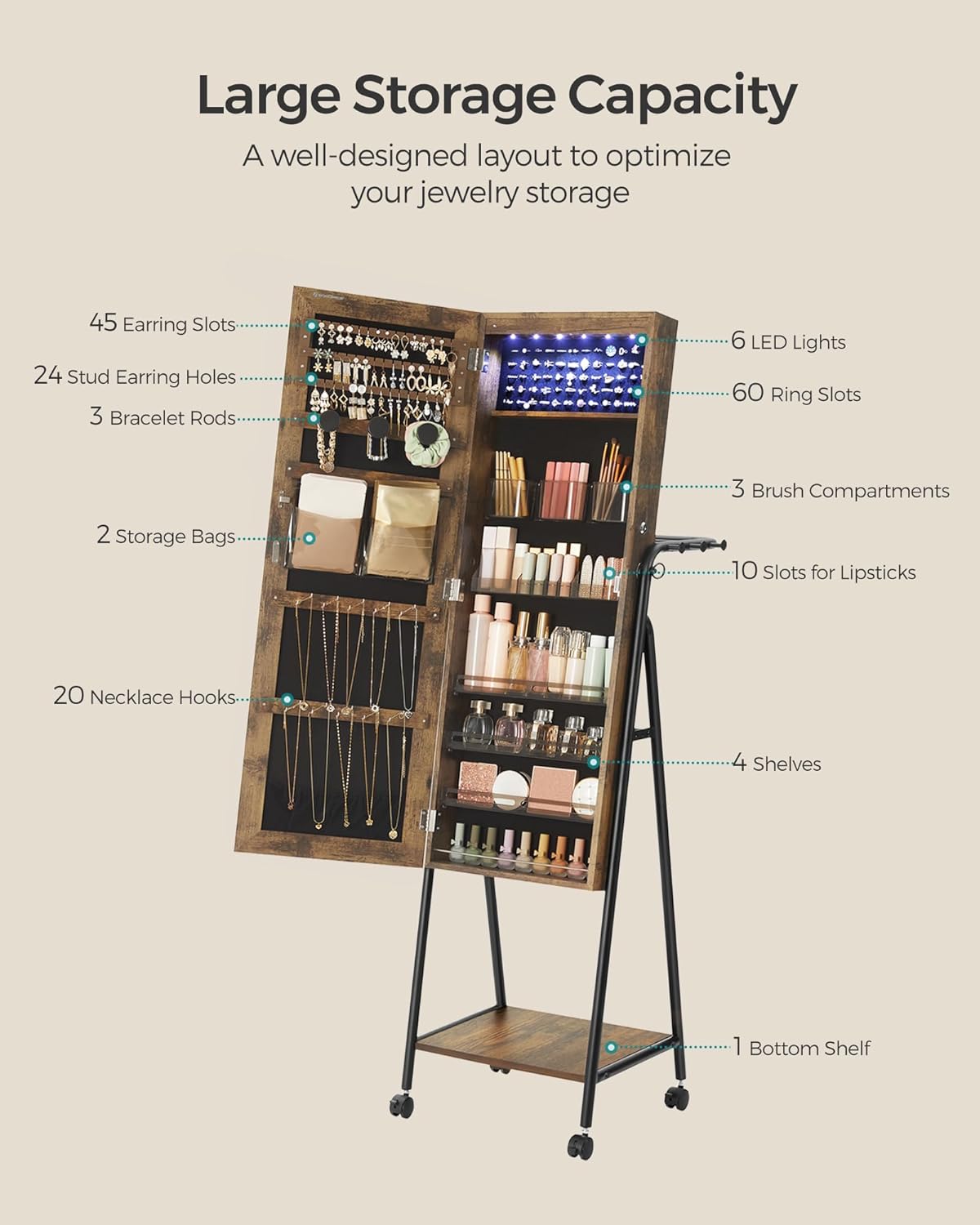 Large Storage Capacity

A well-designed layout to optimize your jewelry storage

45 Earring Slots

24 Stud Earring Holes

3 Bracelet Rods

2 Storage Bags

20 Necklace Hooks

6 LED Lights

60 Ring Slots

3 Brush Compartments

10 Slots for Lipsticks

4 Shelves

1 Bottom Shelf