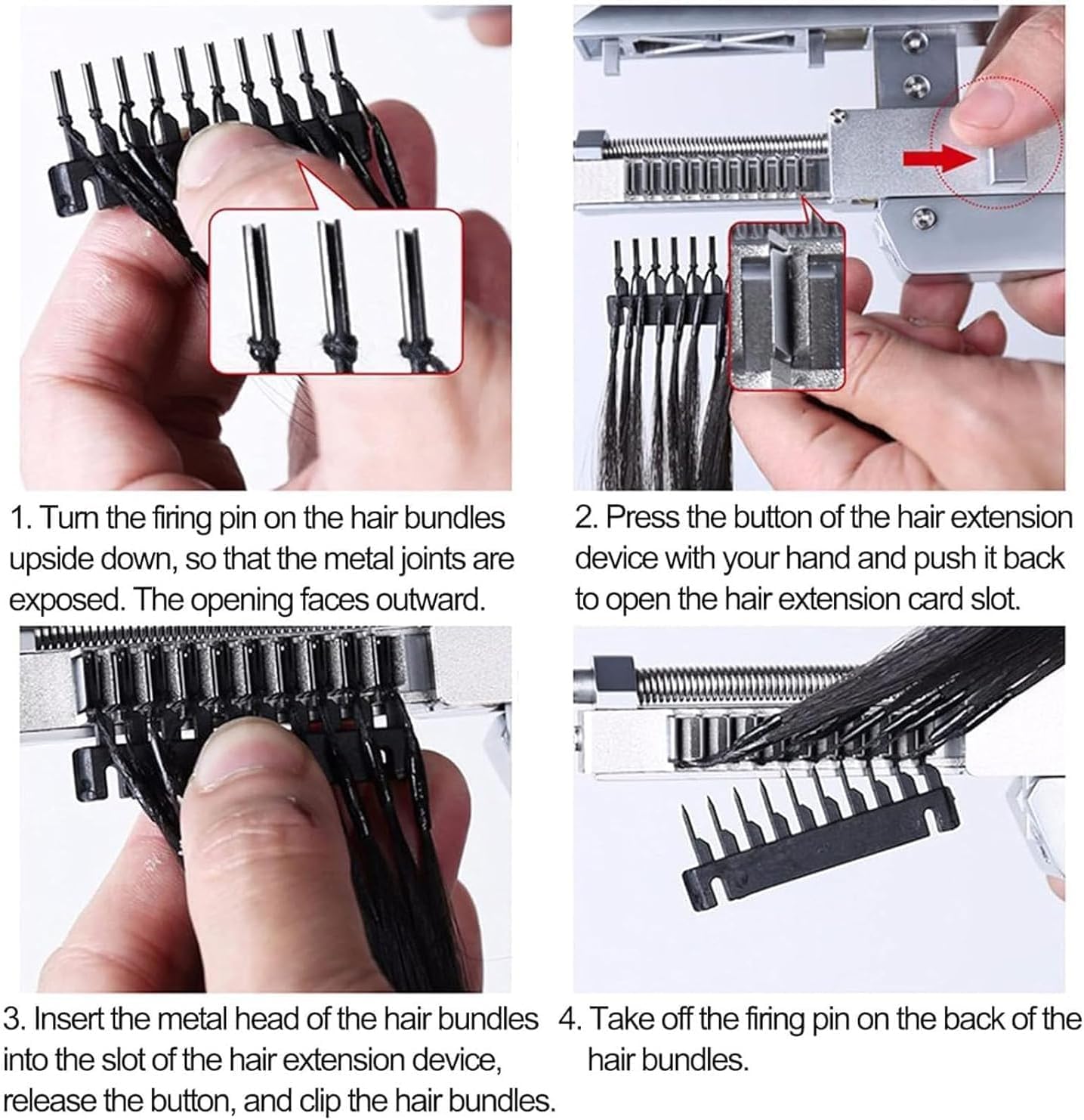 1. Turn the firing pin on the hair bundles upside down, so that the metal joints are exposed. The opening faces outward.

2. Press the button of the hair extension device with your hand and push it back to open the hair extension card slot.

3. Insert the metal head of the hair bundles into the slot of the hair extension device, release the button, and clip the hair bundles.

4. Take off the firing pin on the back of the hair bundles.