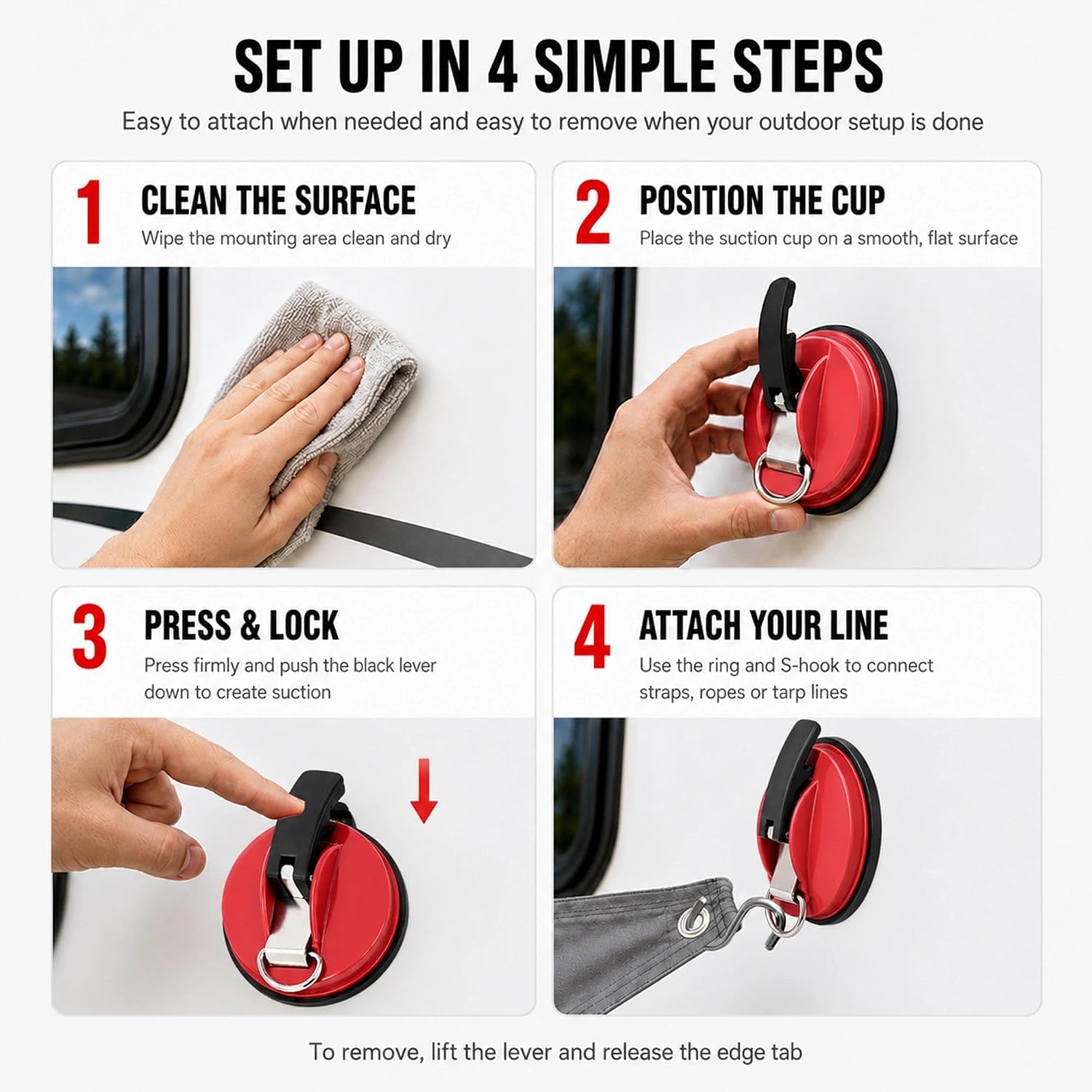 SET UP IN 4 SIMPLE STEPS

Easy to attach when needed and easy to remove when your outdoor setup is done

1 CLEAN THE SURFACE
Wipe the mounting area clean and dry

2 POSITION THE CUP
Place the suction cup on a smooth, flat surface

3 PRESS & LOCK
Press firmly and push the black lever down to create suction

4 ATTACH YOUR LINE
Use the ring and S-hook to connect straps, ropes or tarp lines

To remove, lift the lever and release the edge tab