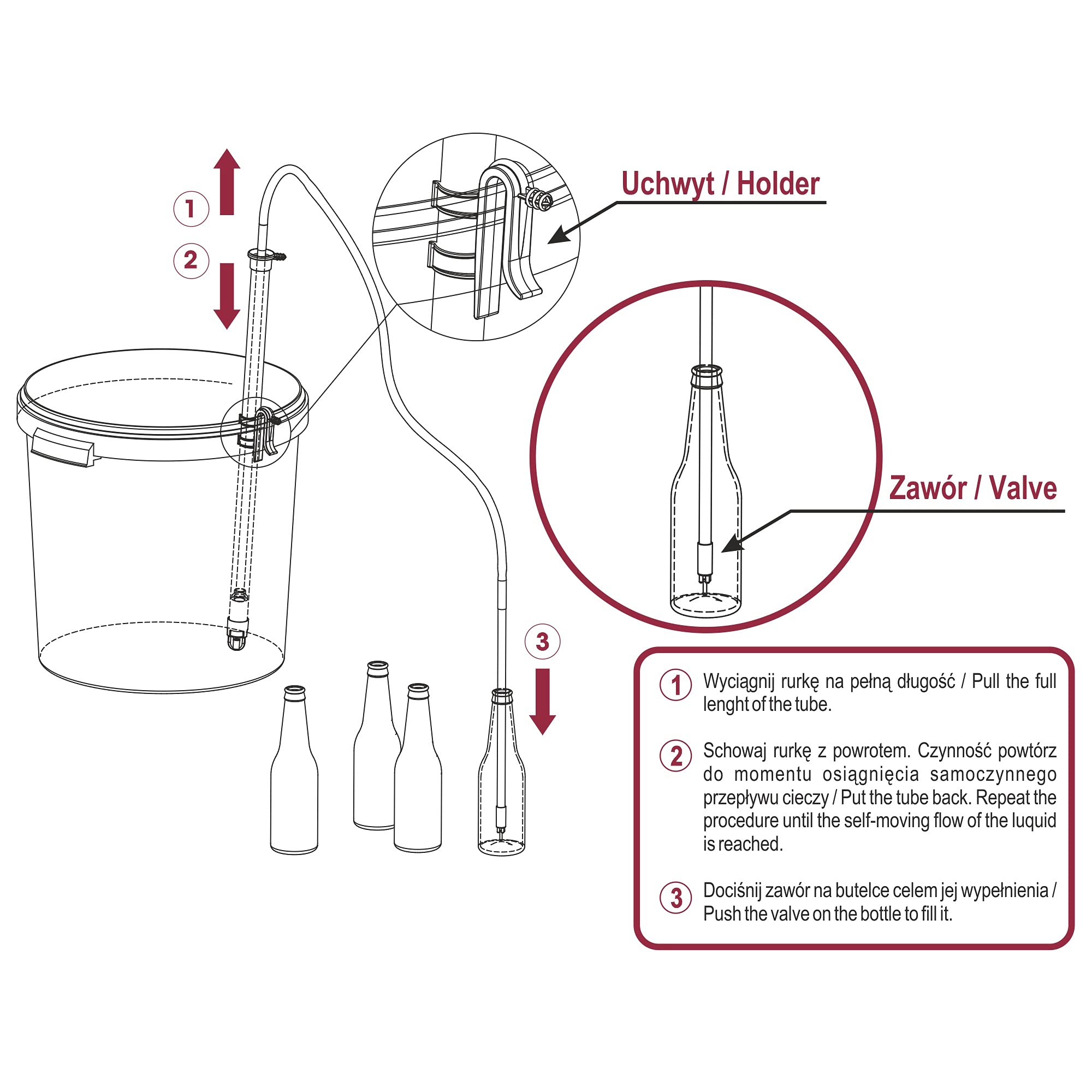 1

2

Uchwyt / Holder

Zawór / Valve

3

1 Wyciągnij rurkę na pełną długość / Pull the full lenght of the tube.

2 Schowaj rurkę z powrotem. Czynność powtórz do momentu osiągnięcia samoczynnego przepływu cieczy / Put the tube back. Repeat the procedure until the self-moving flow of the luquid is reached.

3 Dociśnij zawór na butelce celem jej wypełnienia / Push the valve on the bottle to fill it.