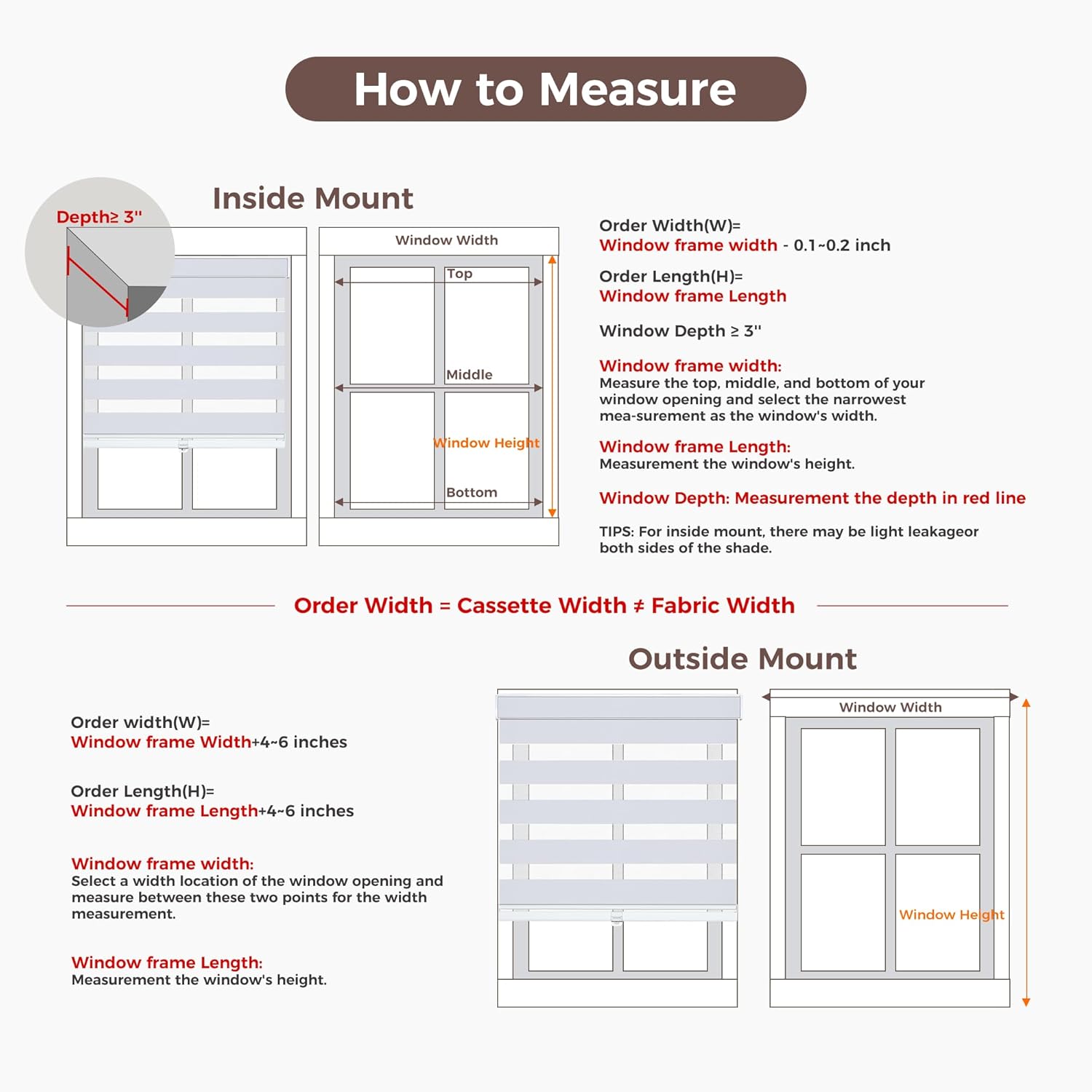 How to Measure

Inside Mount

Depth≥ 3"

Window Width

Top

Middle

Window Height

Bottom

Order Width(W)=
Window frame width - 0.1~0.2 inch

Order Length(H)=
Window frame Length

Window Depth ≥ 3"

Window frame width:
Measure the top, middle, and bottom of your window opening and select the narrowest mea-surement as the window's width.

Window frame Length:
Measurement the window's height.

Window Depth: Measurement the depth in red line

TIPS: For inside mount, there may be light leakageor both sides of the shade.

Order Width = Cassette Width ≠ Fabric Width

Outside Mount

Order width(W)=
Window frame Width+4~6 inches

Order Length(H)=
Window frame Length+4~6 inches

Window frame width:
Select a width location of the window opening and measure between these two points for the width measurement.

Window frame Length:
Measurement the window's height.

Window Width

Window Height