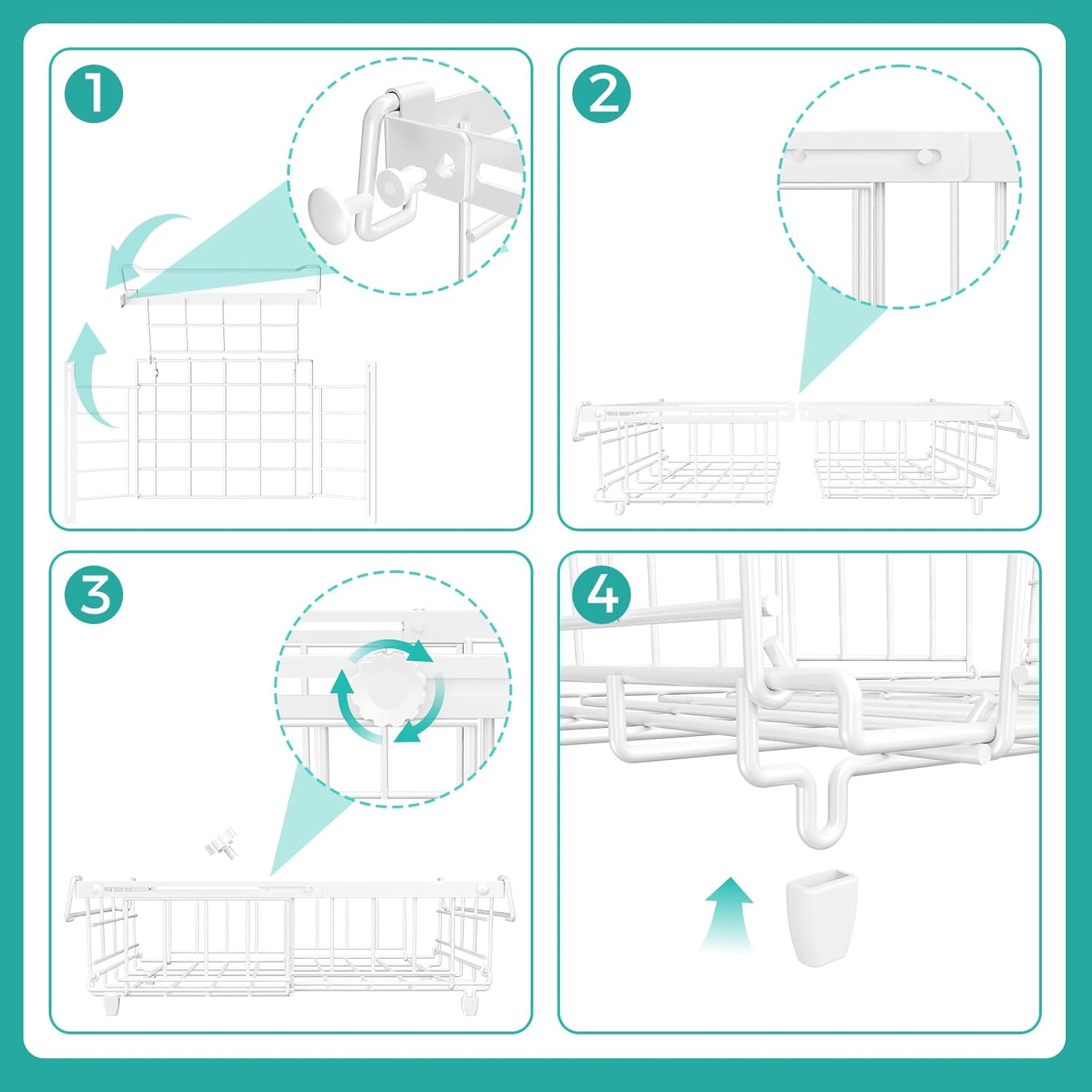 1

2

3

4