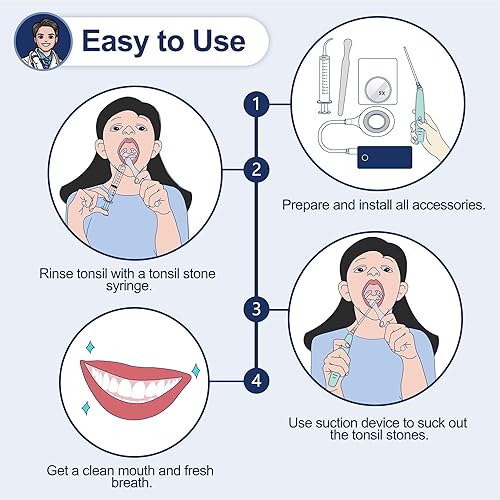 Easy to Use

1

5X

Prepare and install all accessories.

2

Rinse tonsil with a tonsil stone syringe.

3

Use suction device to suck out the tonsil stones.

4

Get a clean mouth and fresh breath.