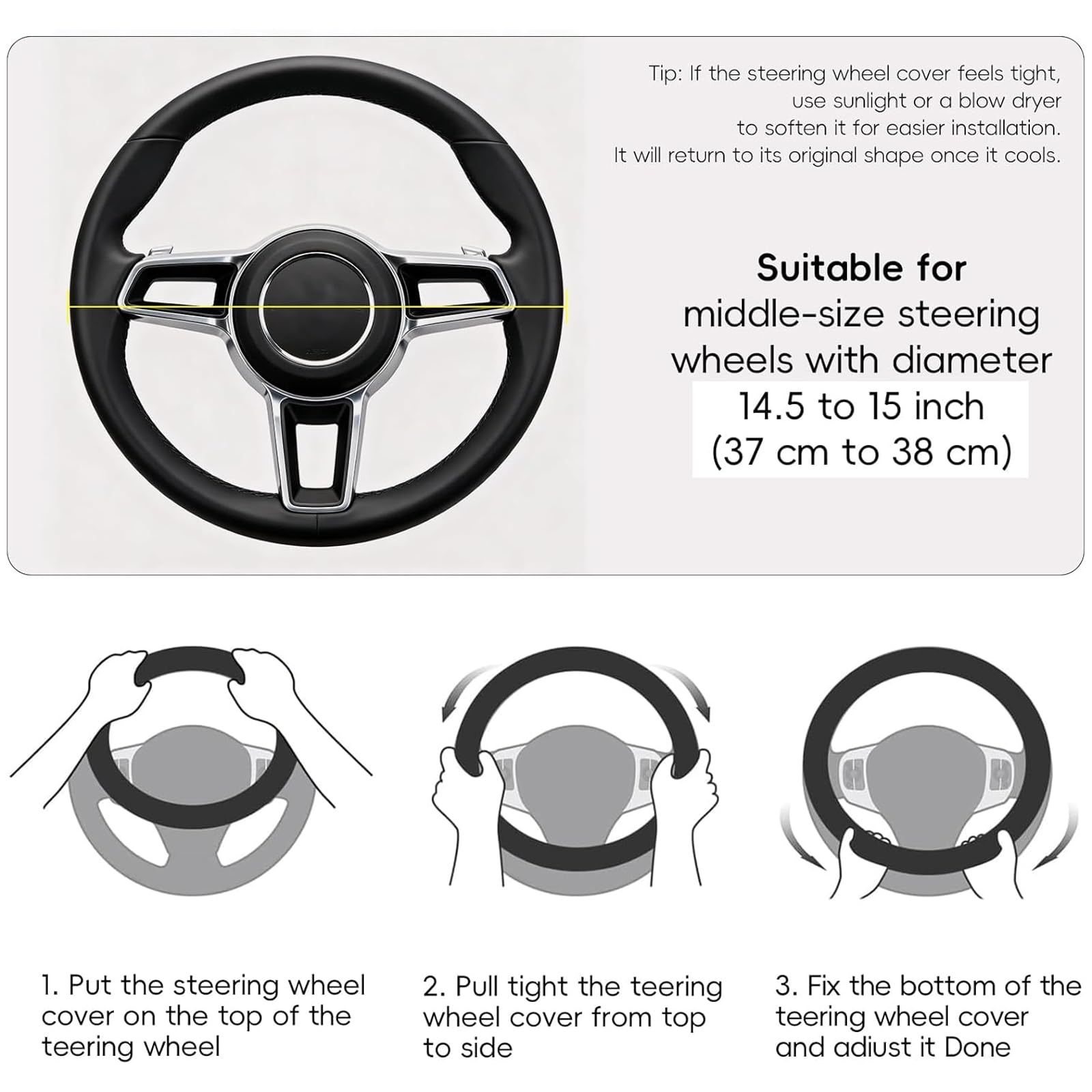 Tip: If the steering wheel cover feels tight, use sunlight or a blow dryer to soften it for easier installation. It will return to its original shape once it cools.

Suitable for middle-size steering wheels with diameter 14.5 to 15 inch (37 cm to 38 cm)

1. Put the steering wheel cover on the top of the teering wheel

2. Pull tight the teering wheel cover from top to side

3. Fix the bottom of the teering wheel cover and adiust it Done