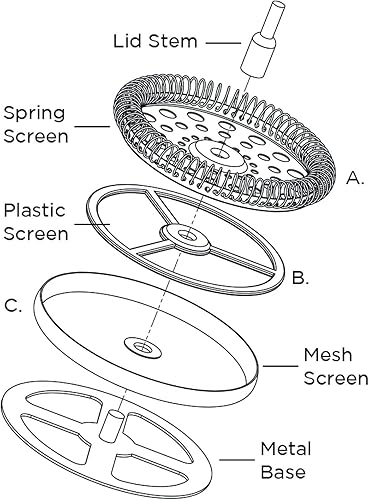 Lid Stem

Spring Screen

A.

Plastic Screen

B.

C.

Mesh Screen

Metal Base