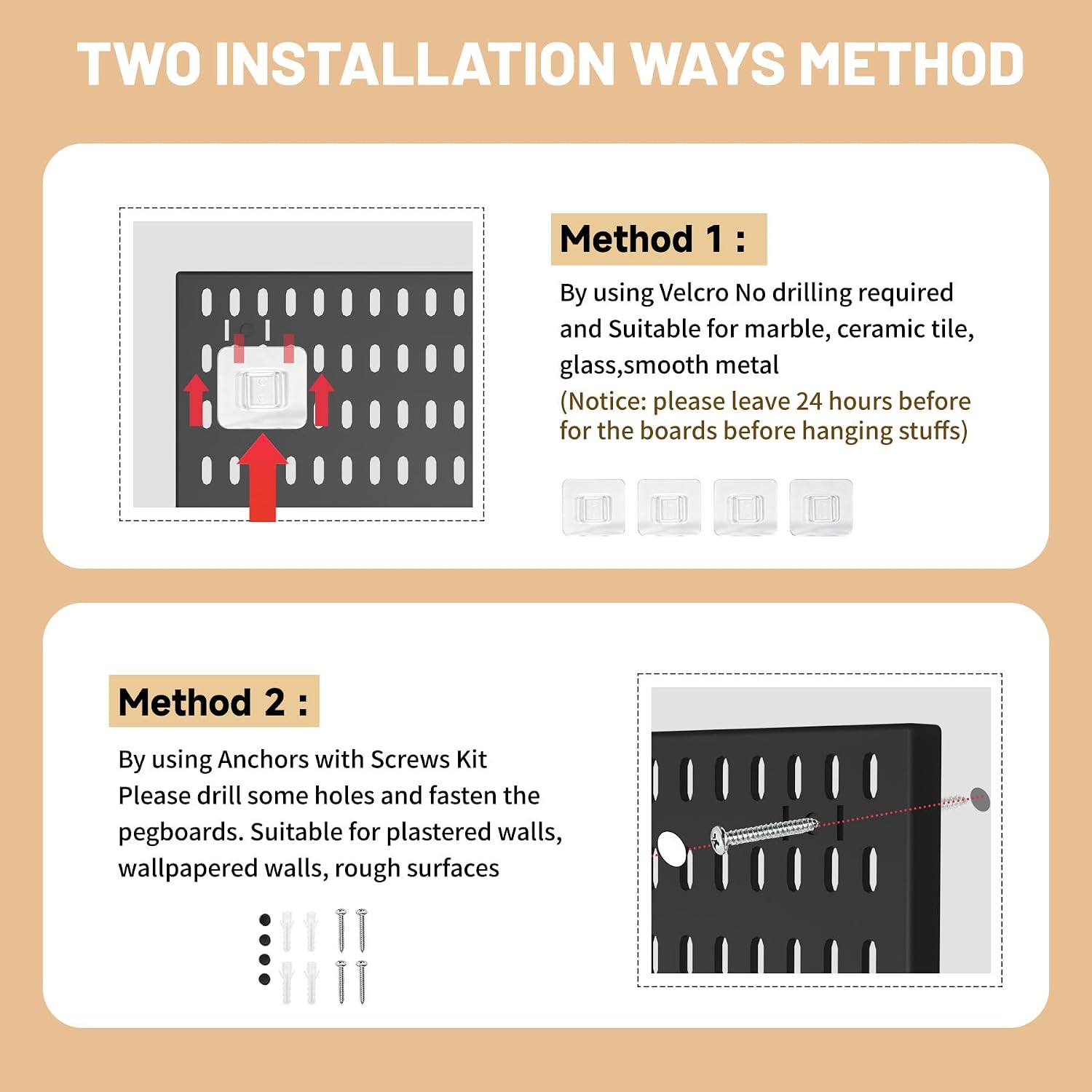 TWO INSTALLATION WAYS METHOD

Method 1 :

By using Velcro No drilling required and Suitable for marble, ceramic tile, glass,smooth metal
(Notice: please leave 24 hours before for the boards before hanging stuffs)

Method 2 :

By using Anchors with Screws Kit
Please drill some holes and fasten the pegboards. Suitable for plastered walls, wallpapered walls, rough surfaces