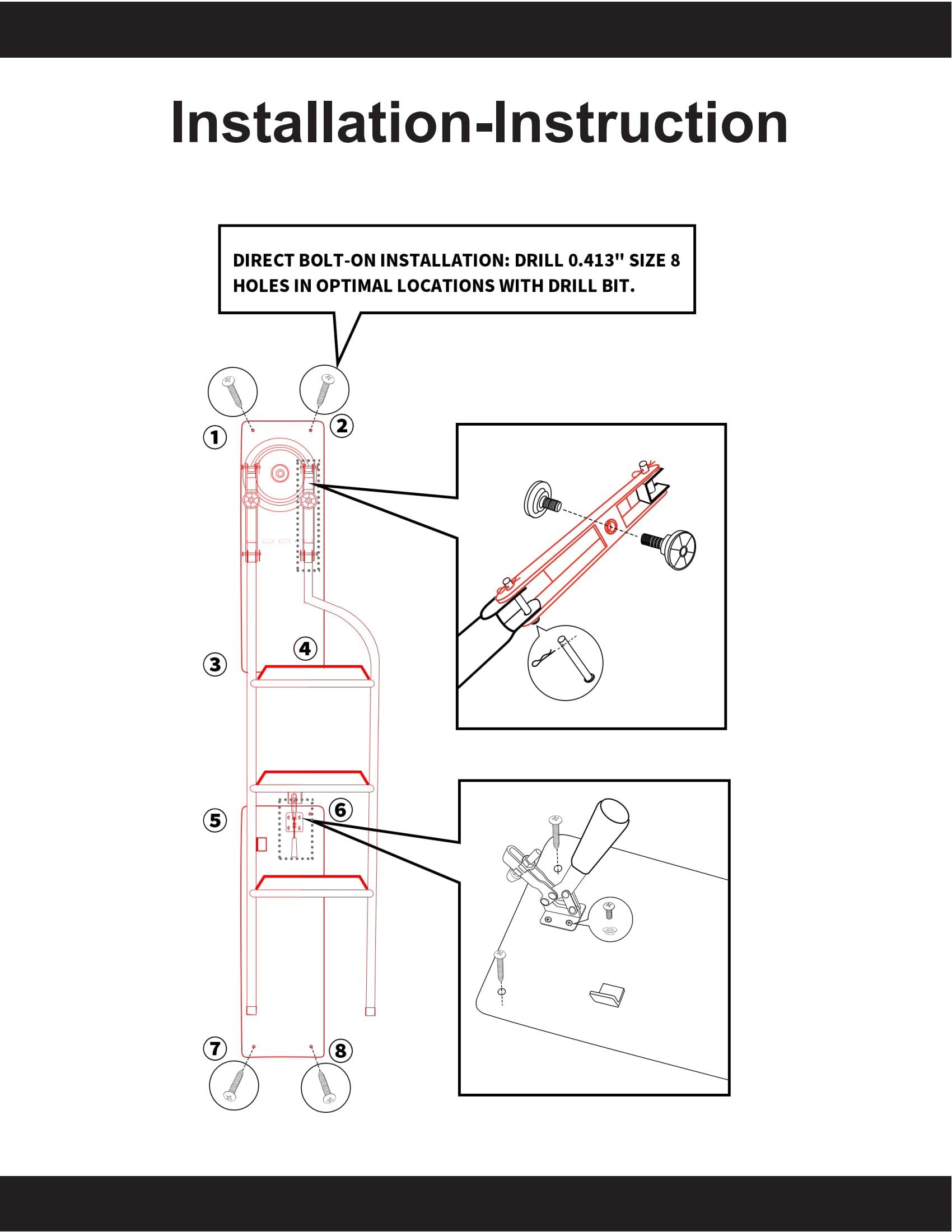 Installation-Instruction

DIRECT BOLT-ON INSTALLATION: DRILL 0.413" SIZE 8 HOLES IN OPTIMAL LOCATIONS WITH DRILL BIT.

1
2
3
4
5
6
7
8