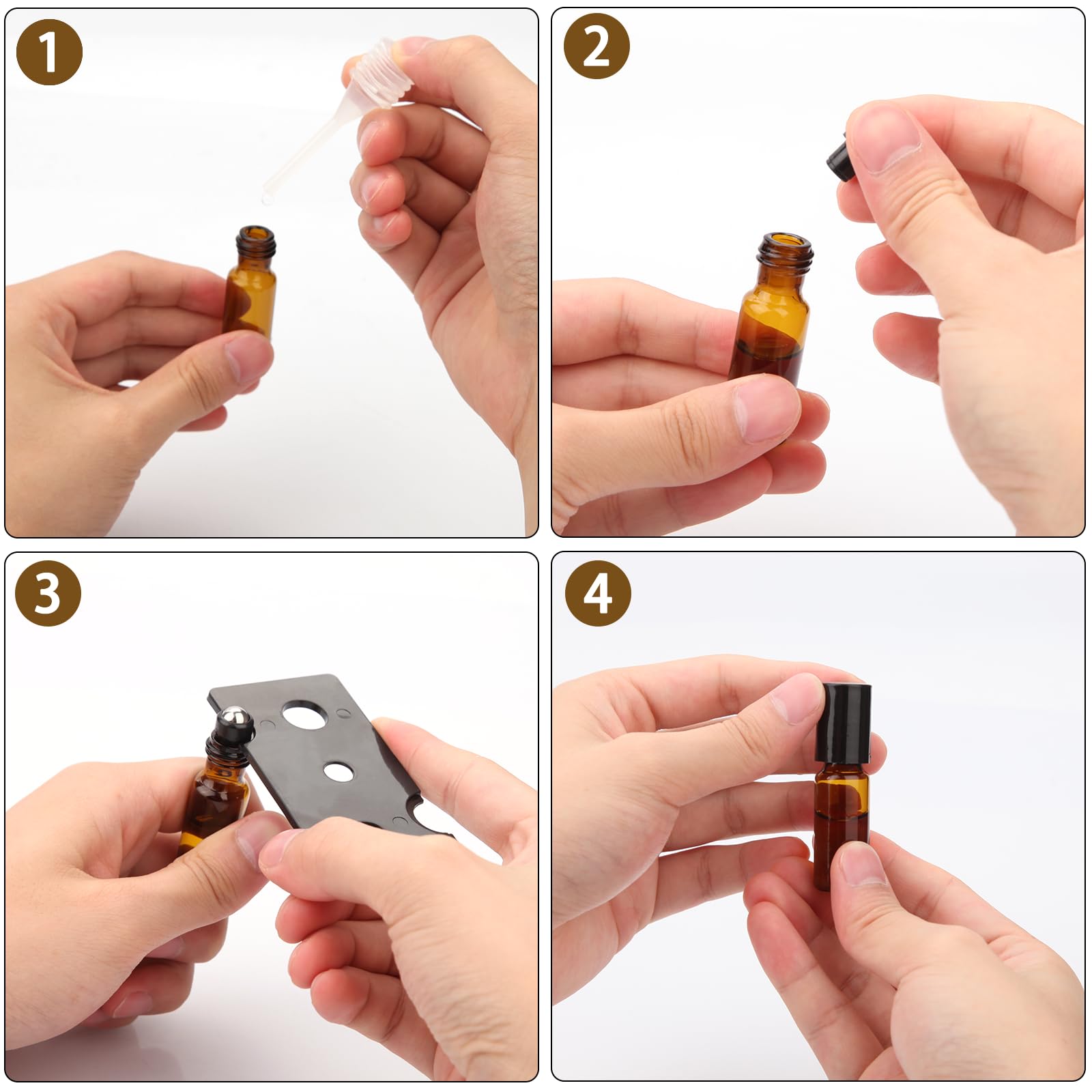 1

2

3

4