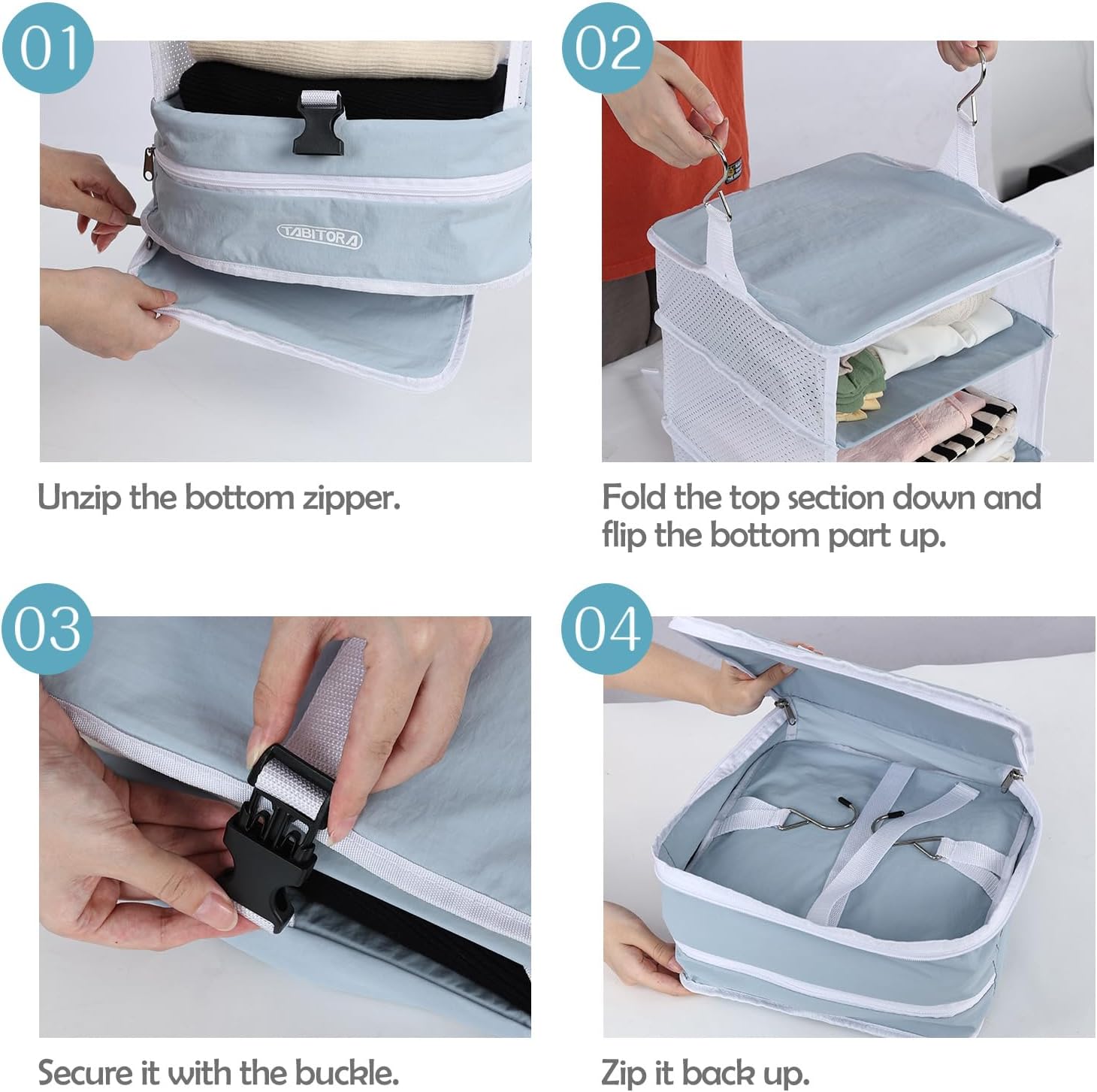 01

TABITORA

Unzip the bottom zipper.

02

Fold the top section down and flip the bottom part up.

03

Secure it with the buckle.

04

Zip it back up.