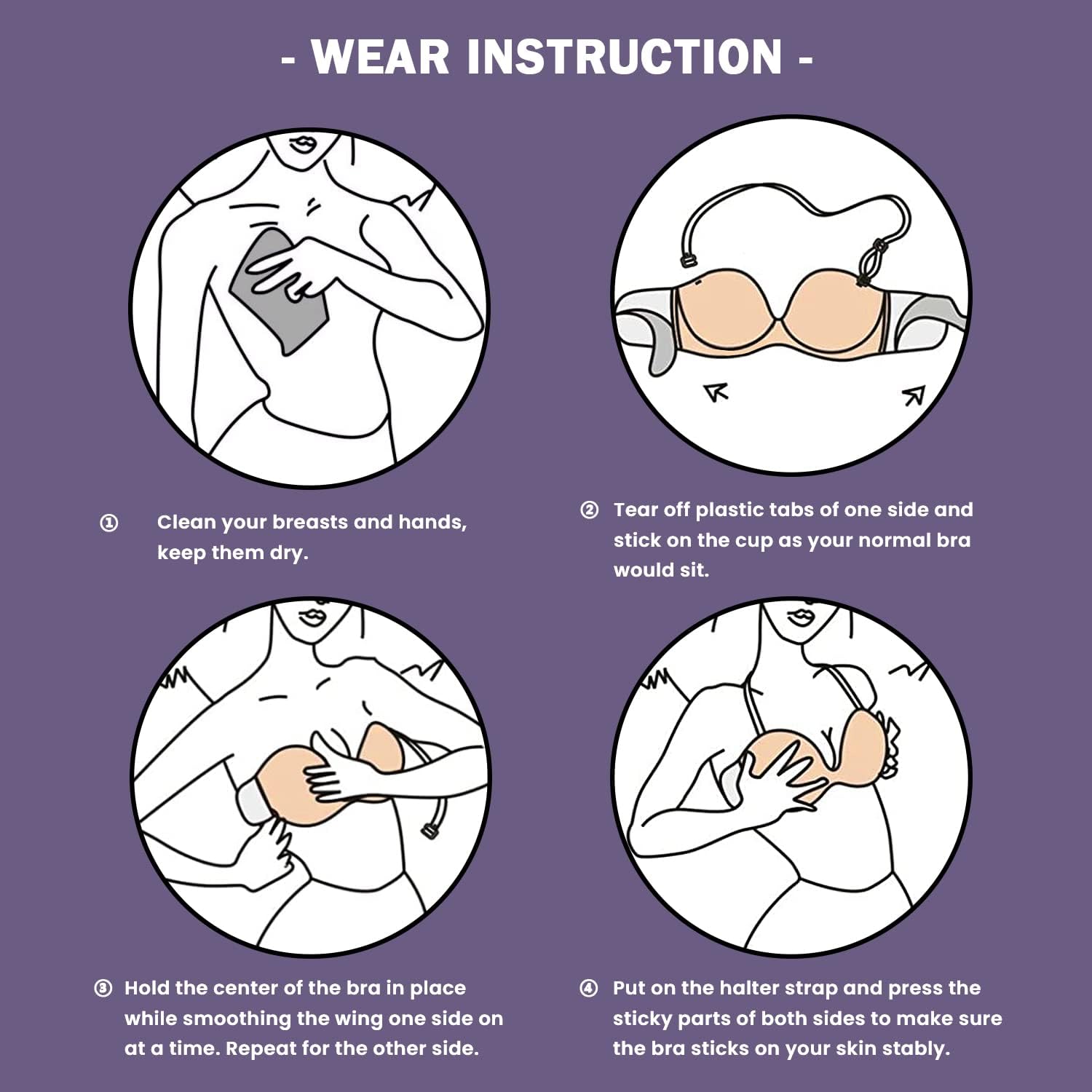 - WEAR INSTRUCTION -

① Clean your breasts and hands, keep them dry.

② Tear off plastic tabs of one side and stick on the cup as your normal bra would sit.

③ Hold the center of the bra in place while smoothing the wing one side on at a time. Repeat for the other side.

④ Put on the halter strap and press the sticky parts of both sides to make sure the bra sticks on your skin stably.