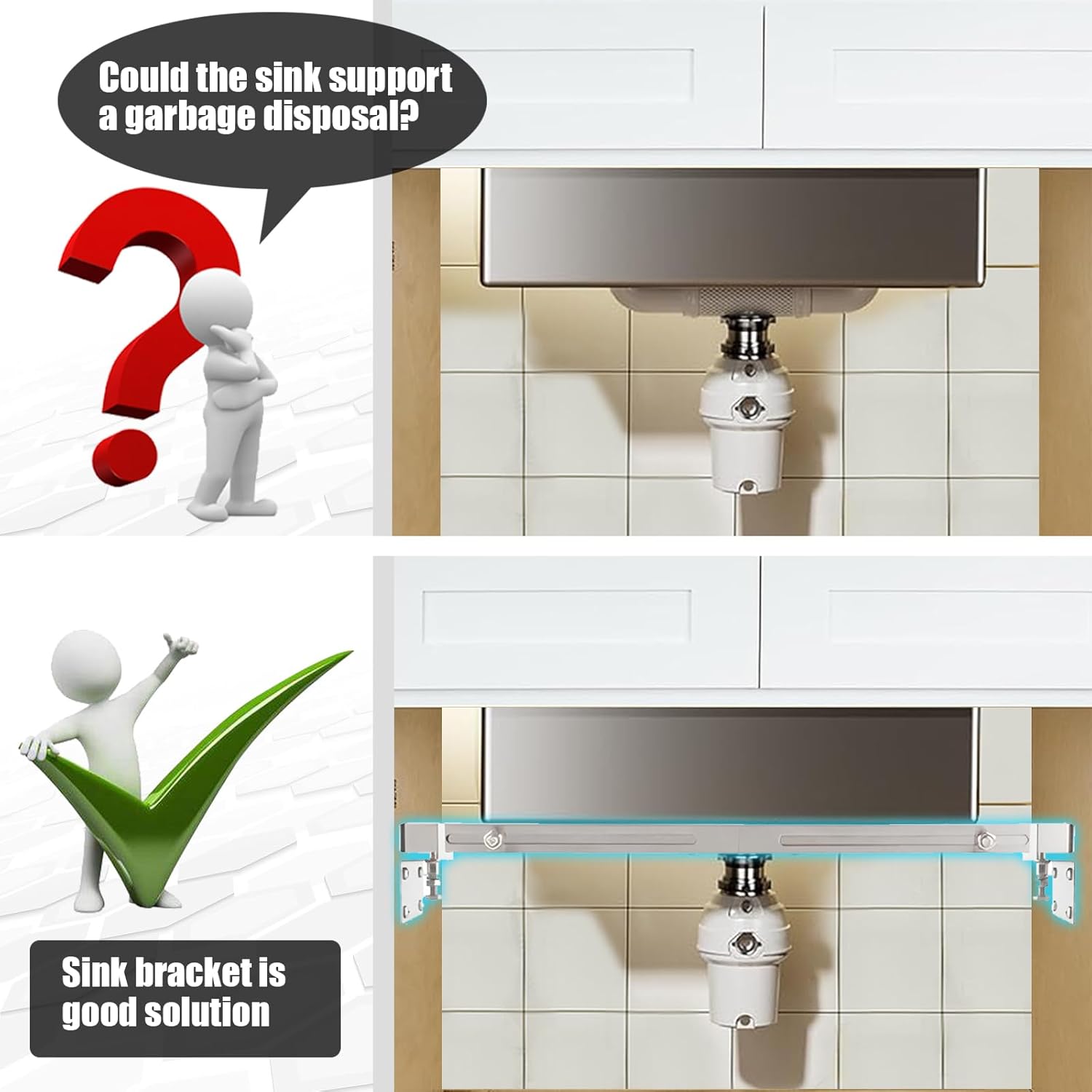 Could the sink support a garbage disposal?

Sink bracket is good solution