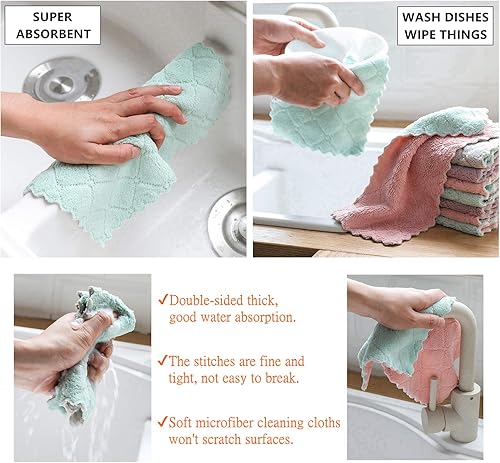 SUPER ABSORBENT

WASH DISHES WIPE THINGS

✓Double-sided thick, good water absorption.

✓The stitches are fine and tight, not easy to break.

✓Soft microfiber cleaning cloths won't scratch surfaces.