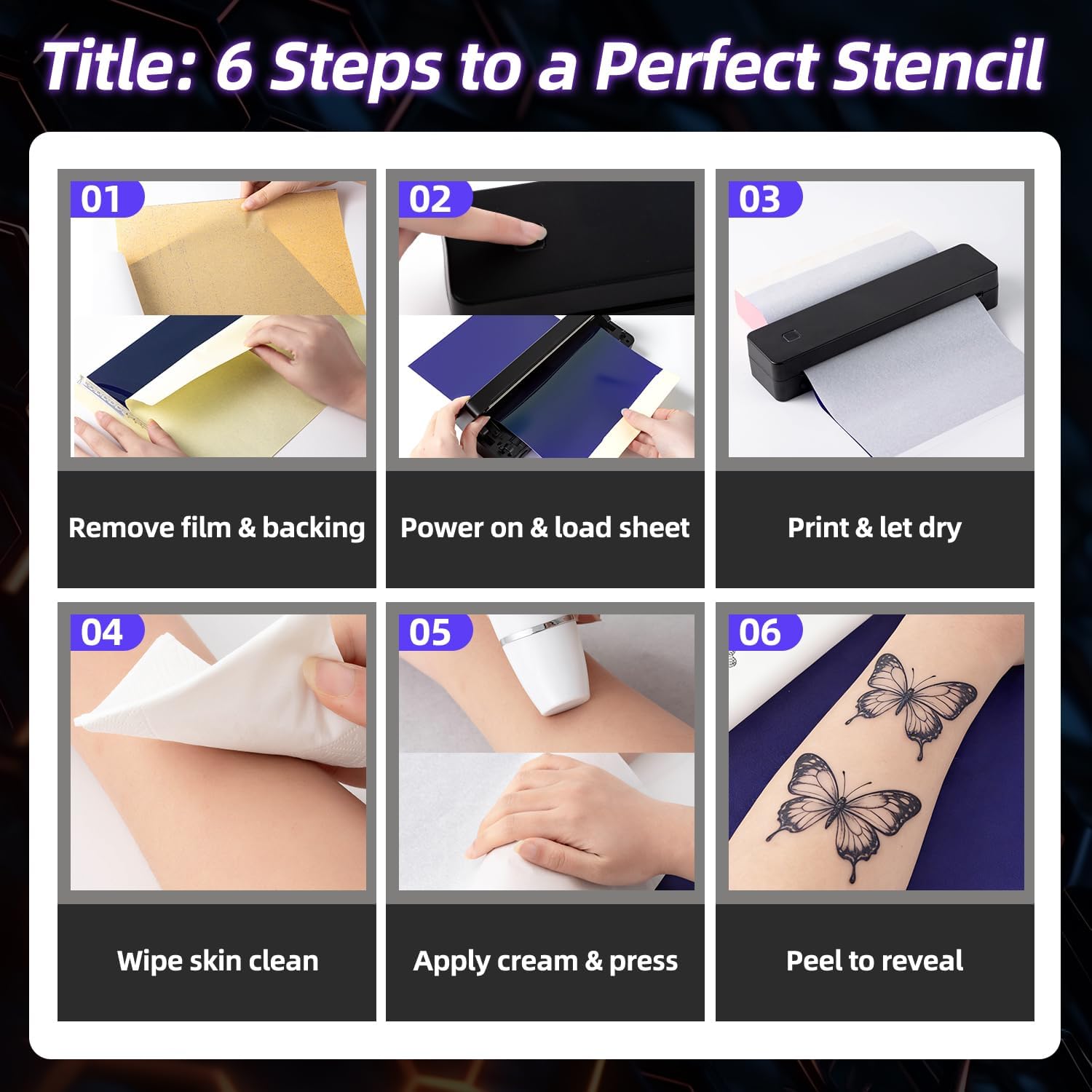 Title: 6 Steps to a Perfect Stencil

01

Remove film & backing

02

Power on & load sheet

03

Print & let dry

04

Wipe skin clean

05

Apply cream & press

06

Peel to reveal