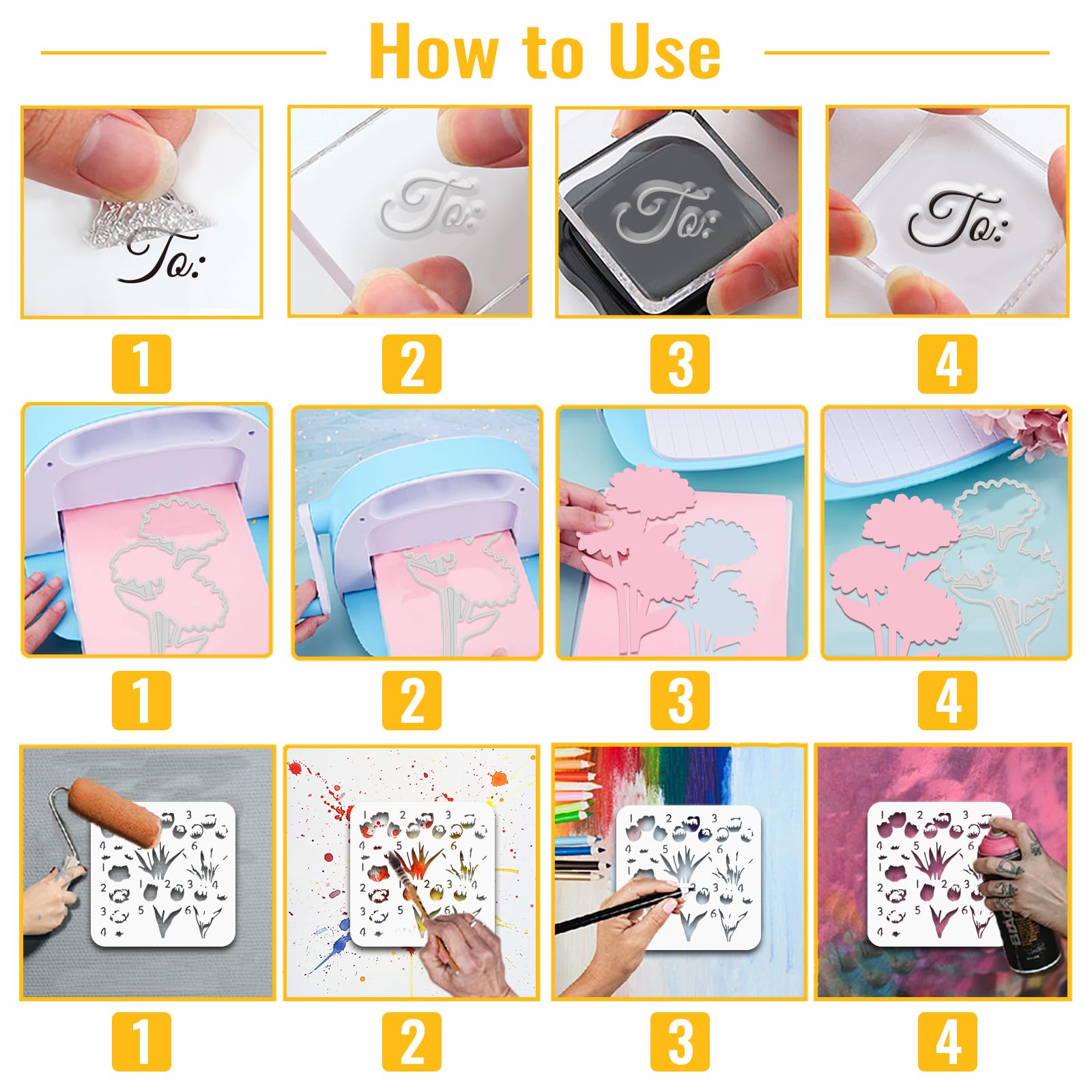 How to Use

To:

To:

To:

To:

1
2
3
4

1
2
3
4

1
2
3
4