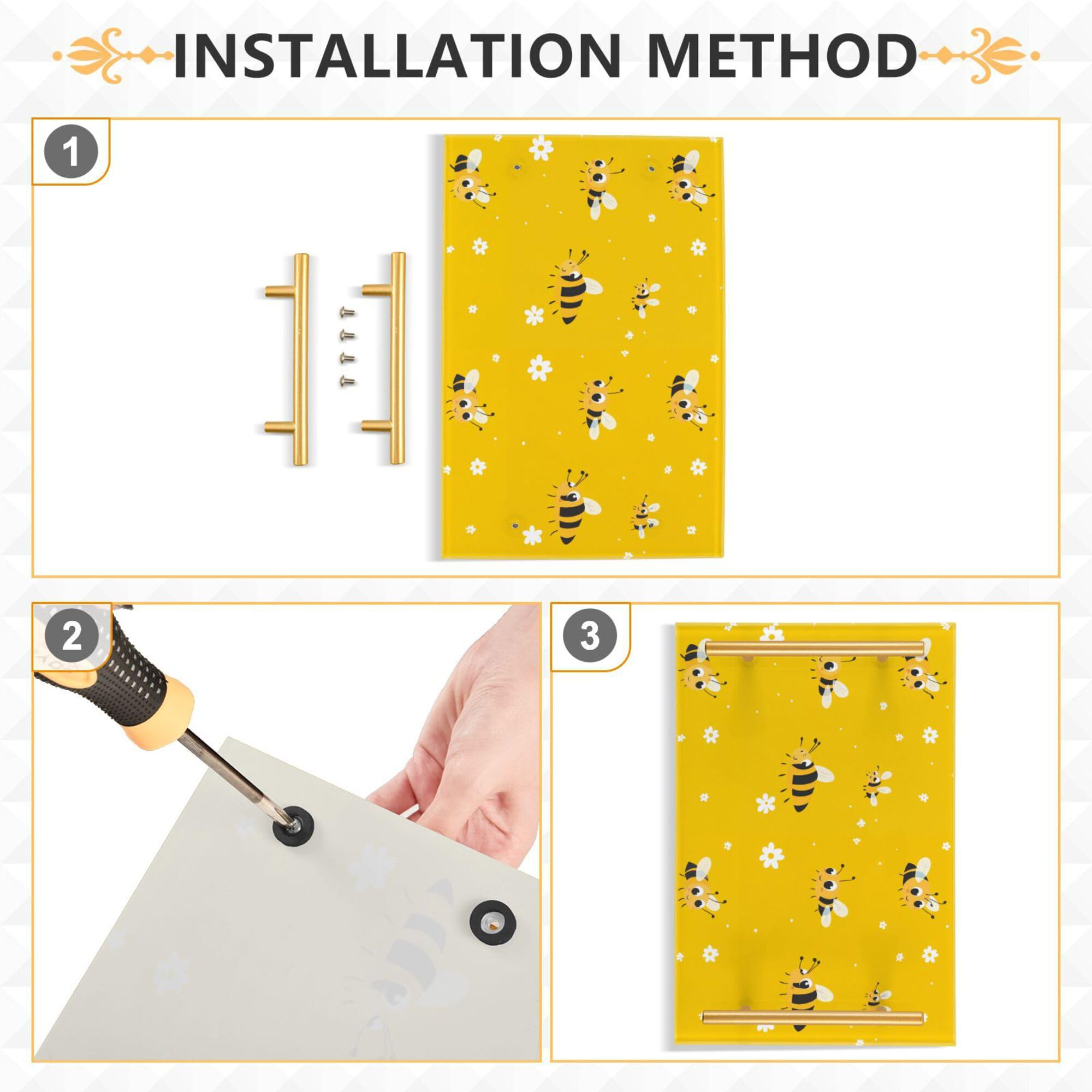 INSTALLATION METHOD

1

2

3