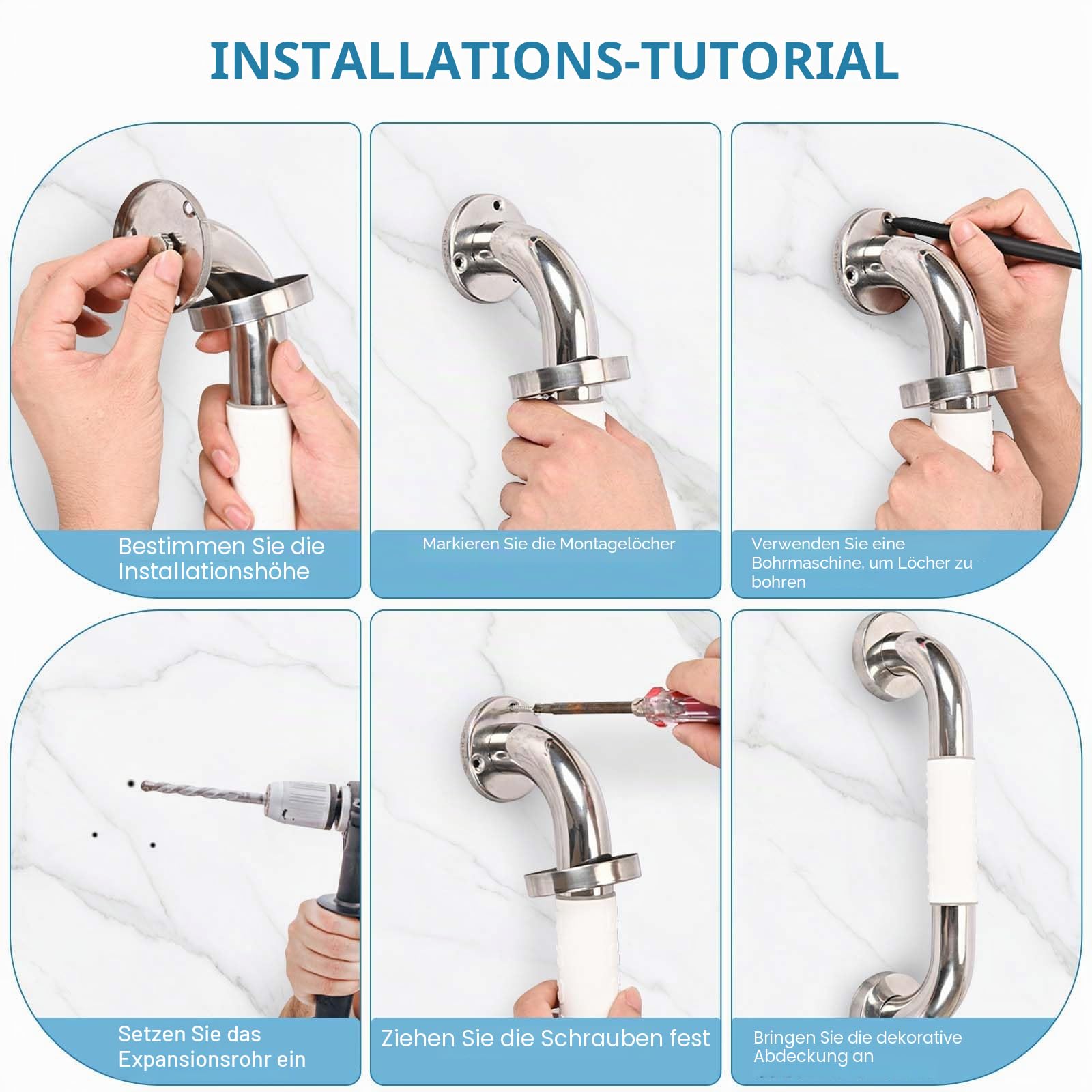 INSTALLATIONS-TUTORIAL

Bestimmen Sie die Installationshöhe

Markieren Sie die Montagelöcher

Verwenden Sie eine Bohrmaschine, um Löcher zu bohren

Setzen Sie das Expansionsrohr ein

Ziehen Sie die Schrauben fest

Bringen Sie die dekorative Abdeckung an