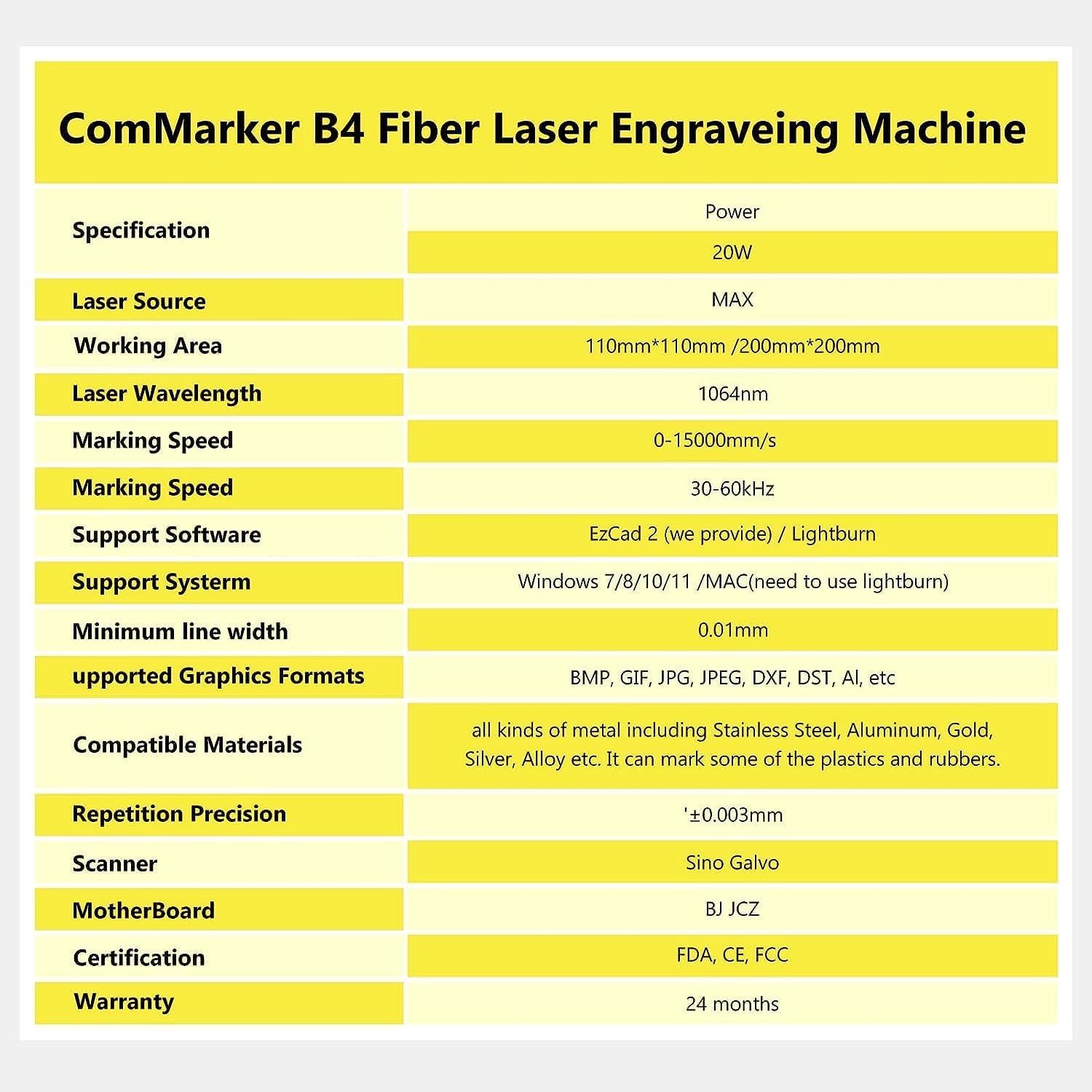 ComMarker B4 Fiber Laser Engraveing Machine

| Specification | Power |
|---|---|
| | 20W |
| Laser Source | MAX |
| Working Area | 110mm*110mm /200mm*200mm |
| Laser Wavelength | 1064nm |
| Marking Speed | 0-15000mm/s |
| Marking Speed | 30-60kHz |
| Support Software | EzCad 2 (we provide) / Lightburn |
| Support Systerm | Windows 7/8/10/11 /MAC(need to use lightburn) |
| Minimum line width | 0.01mm |
| upported Graphics Formats | BMP, GIF, JPG, JPEG, DXF, DST, AI, etc |
| Compatible Materials | all kinds of metal including Stainless Steel, Aluminum, Gold, Silver, Alloy etc. It can mark some of the plastics and rubbers. |
| Repetition Precision | '±0.003mm |
| Scanner | Sino Galvo |
| MotherBoard | BJ JCZ |
| Certification | FDA, CE, FCC |
| Warranty | 24 months |